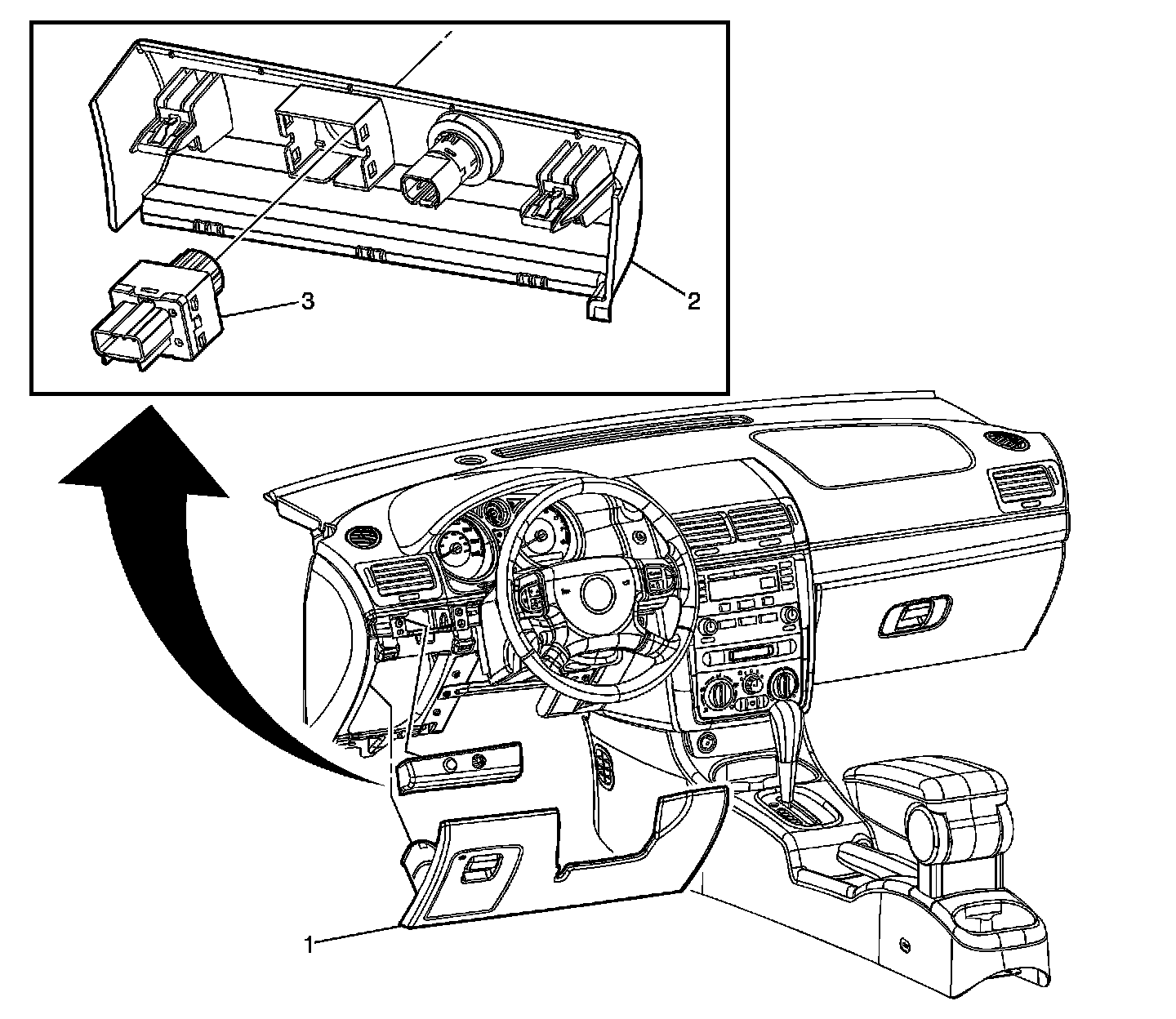 3
2
1