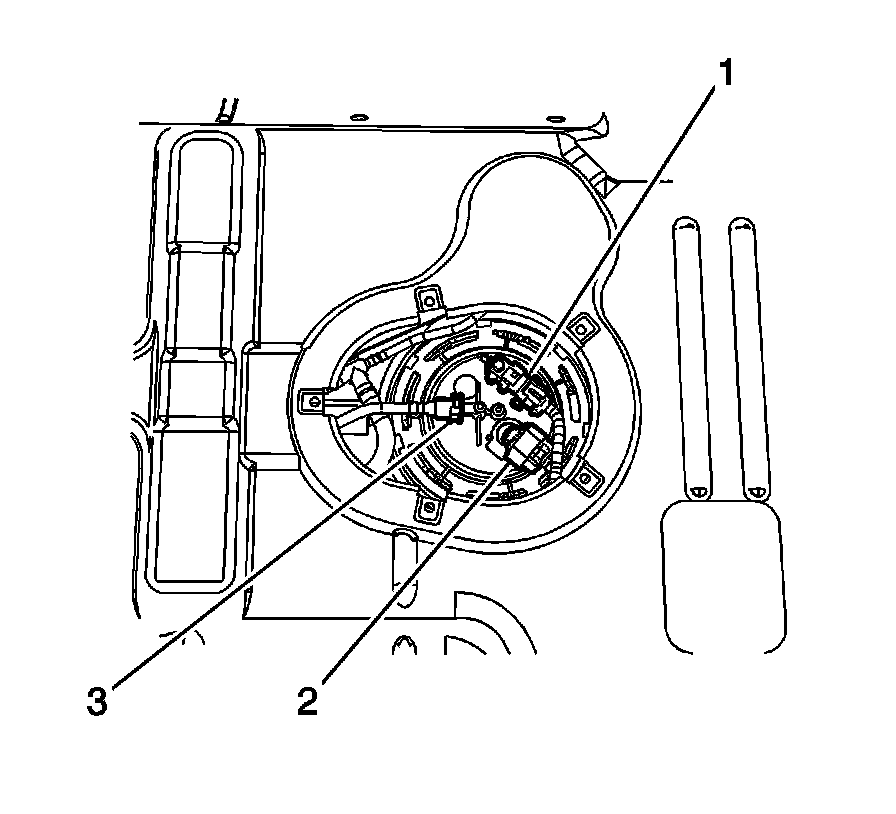 1
3
2