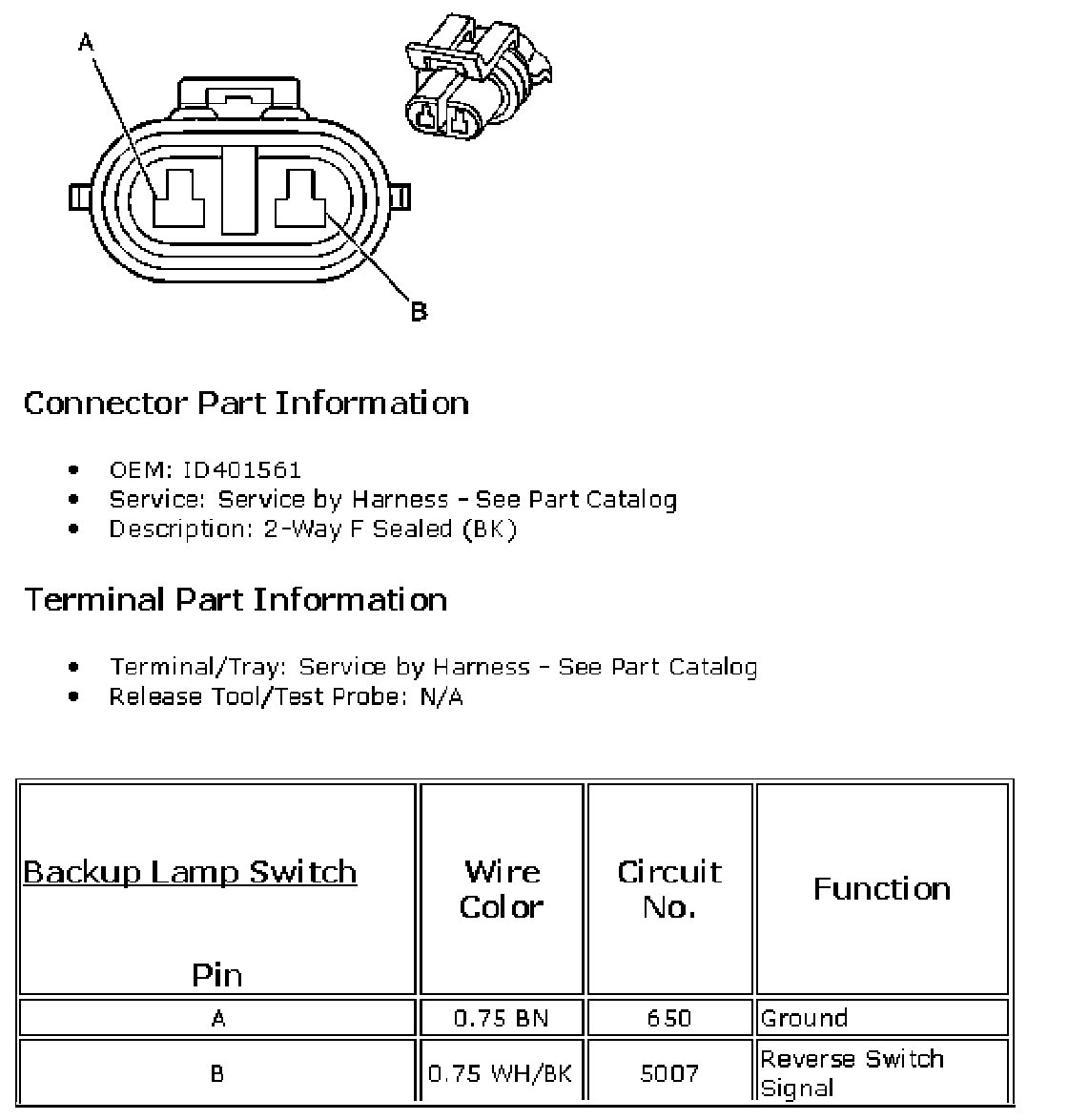 A

B

Connector Part Information

- OEM: ID401561
- Service: Service by Harness - See Part Catalog
- Description: 2-Way F Sealed (BK)

Terminal Part Information

- Terminal/Tray: Service by Harness - See Part Catalog
- Release Tool/Test Probe: N/A

| Backup Lamp Switch Pin | Wire Color | Circuit No. | Function |
|---|---|---|---|
| A | 0.75 BN | 650 | Ground |
| B | 0.75 WH/BK | 5007 | Reverse Switch Signal |