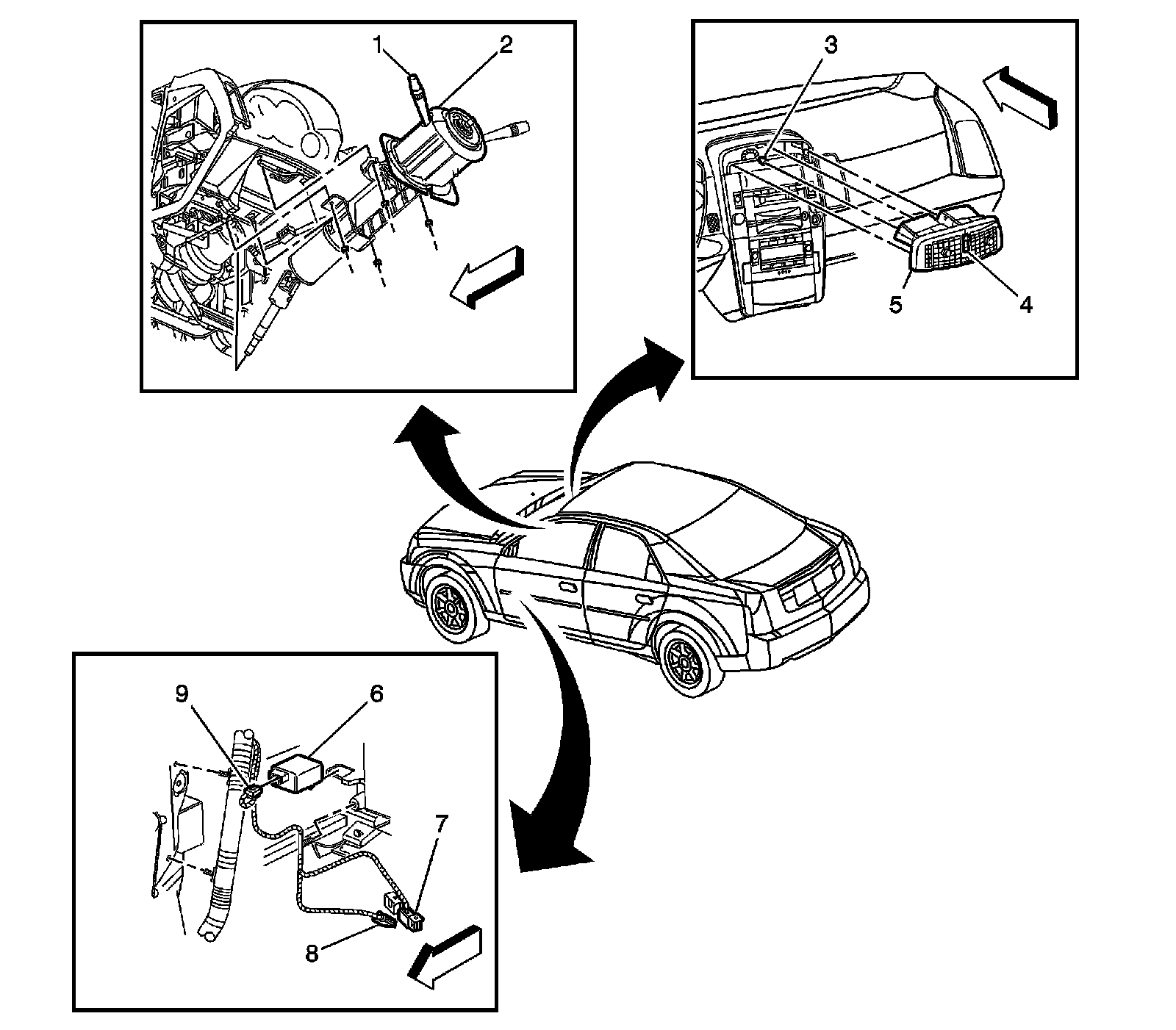 1
2
3
5
4
9
6
7
8