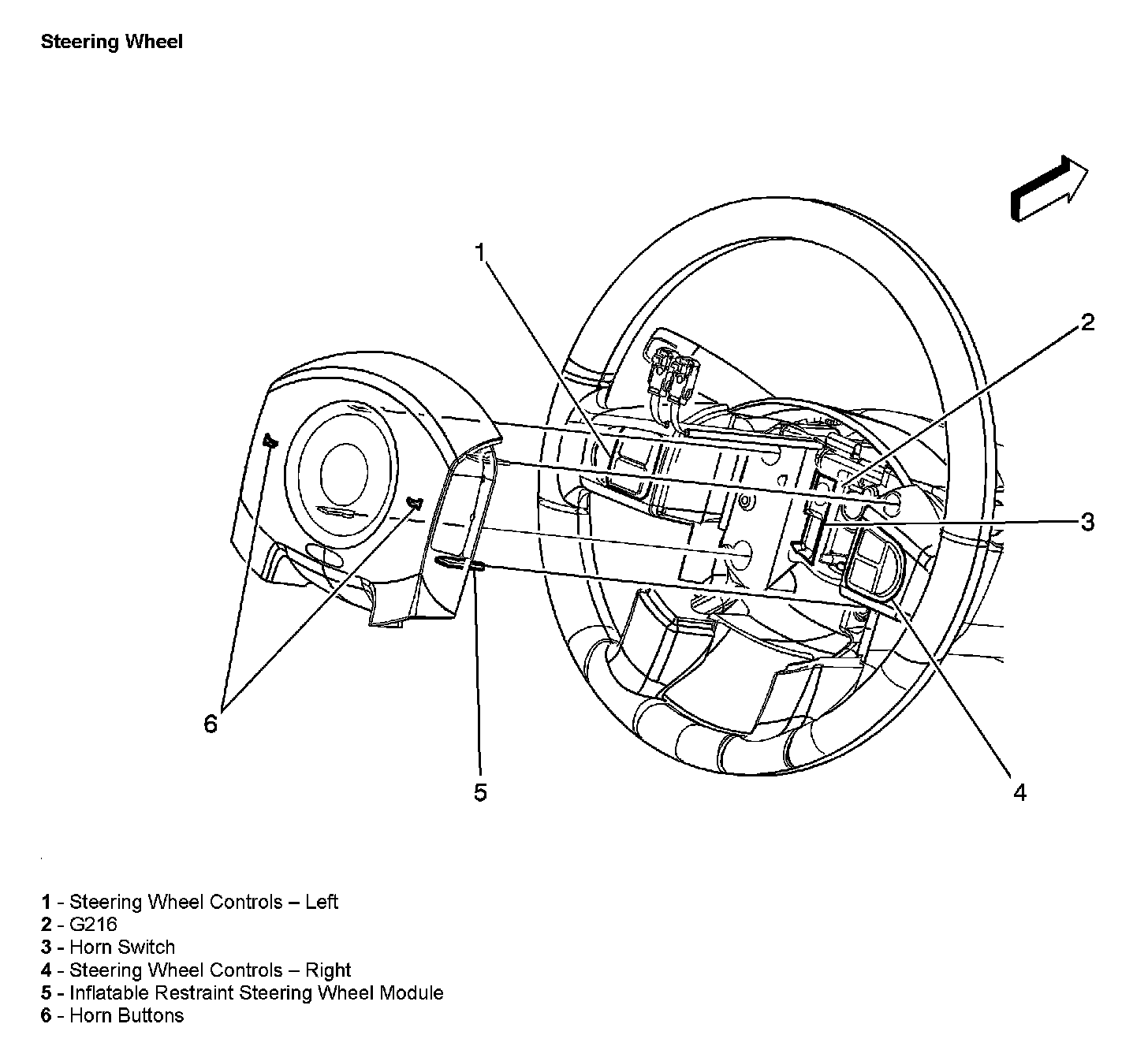 Steering Wheel

1

2

3

6

5

4

1 - Steering Wheel Controls – Left
2 - G216
3 - Horn Switch
4 - Steering Wheel Controls – Right
5 - Inflatable Restraint Steering Wheel Module
6 - Horn Buttons