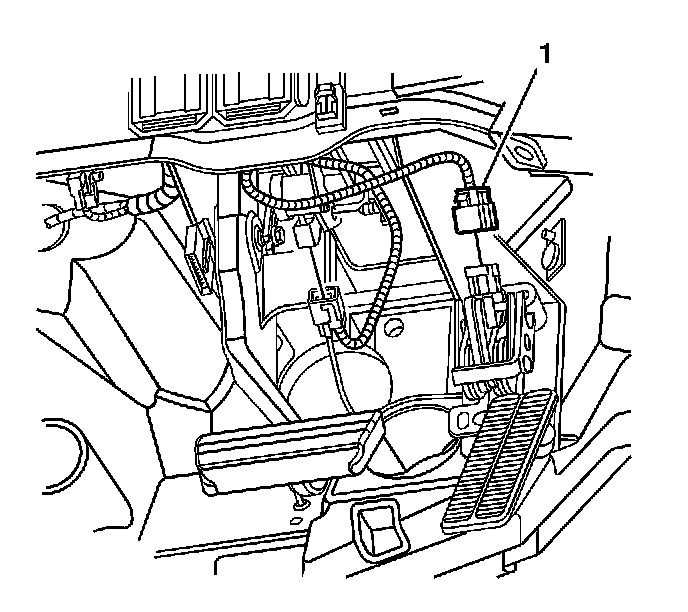 1