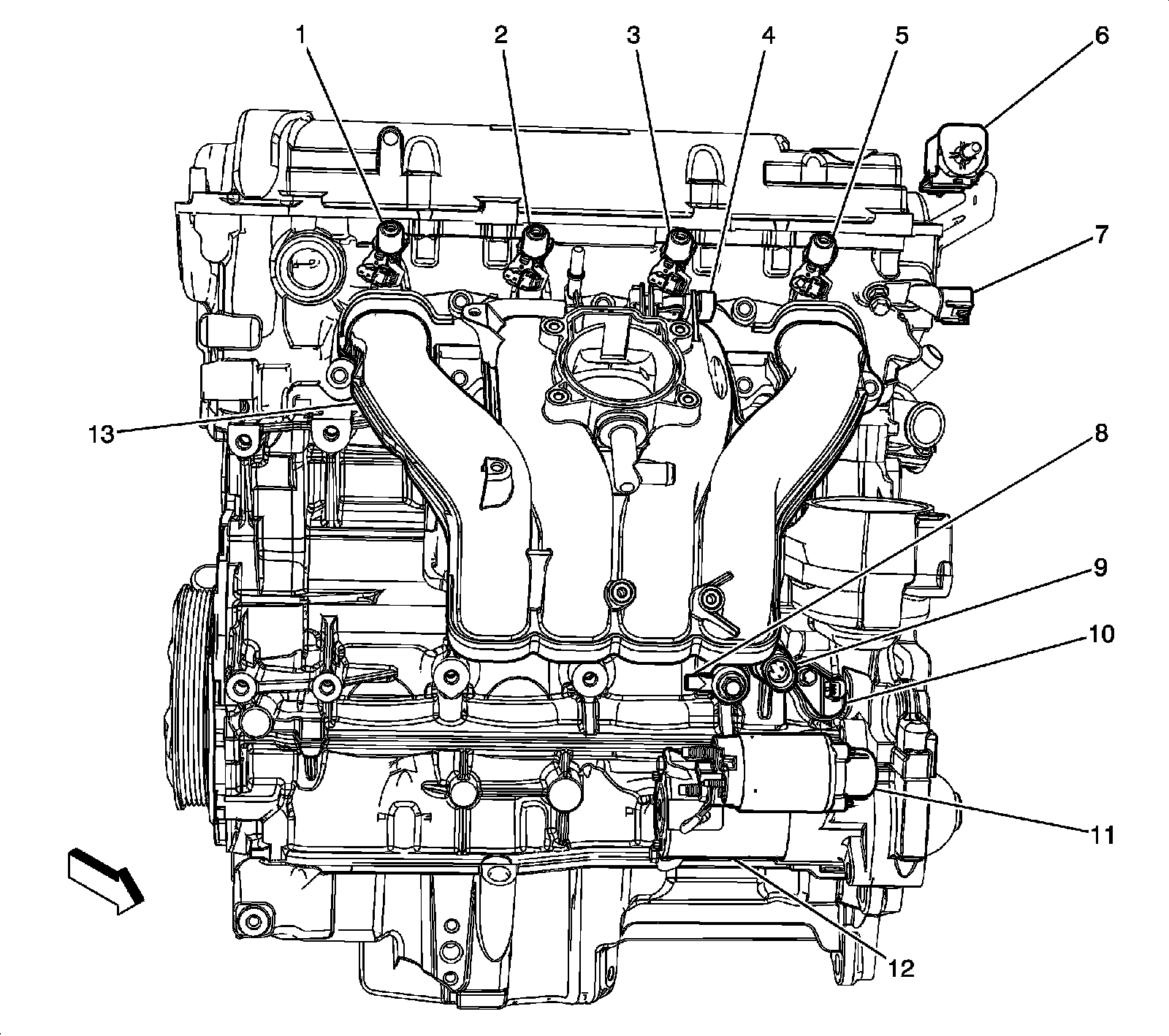 1
2
3
4
5
6
7
13
8
9
10
11
12