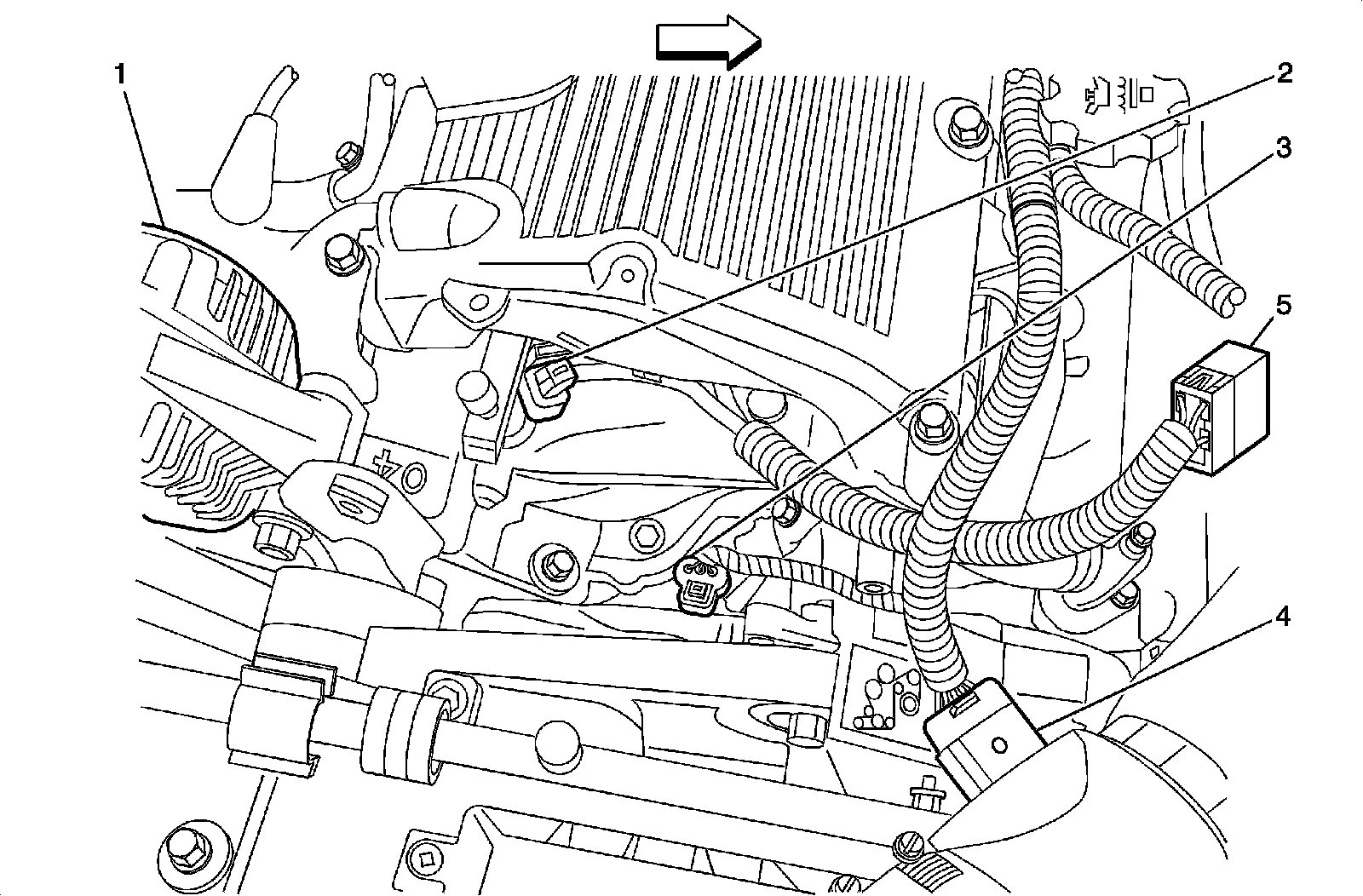 1
2
3
5
4