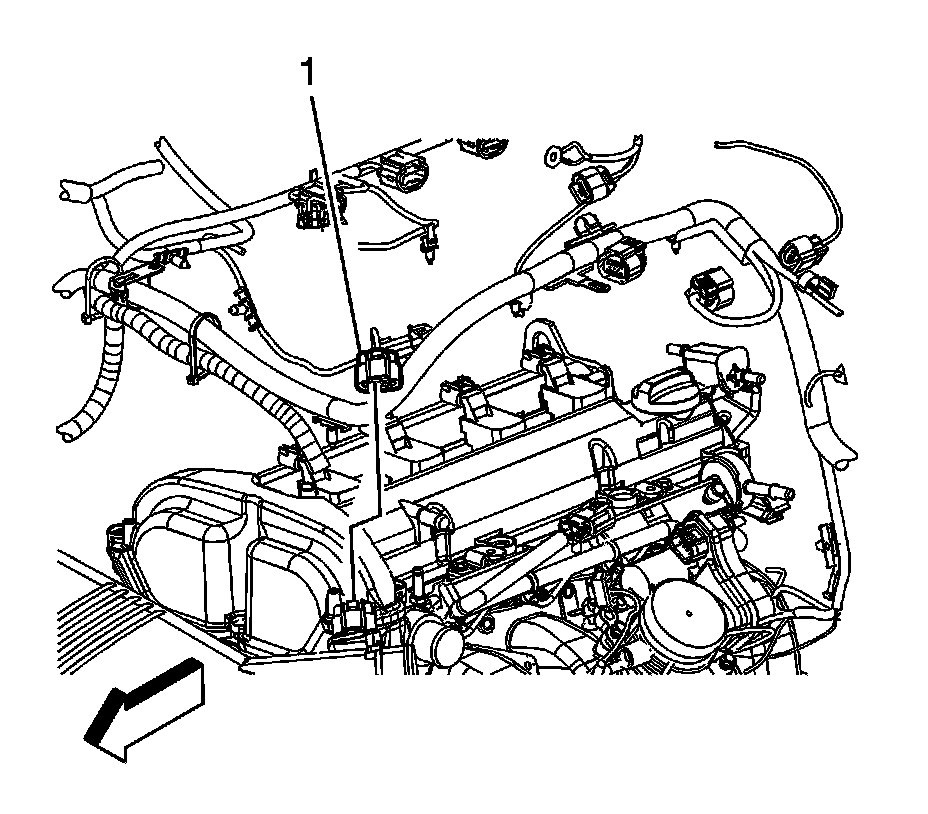 1