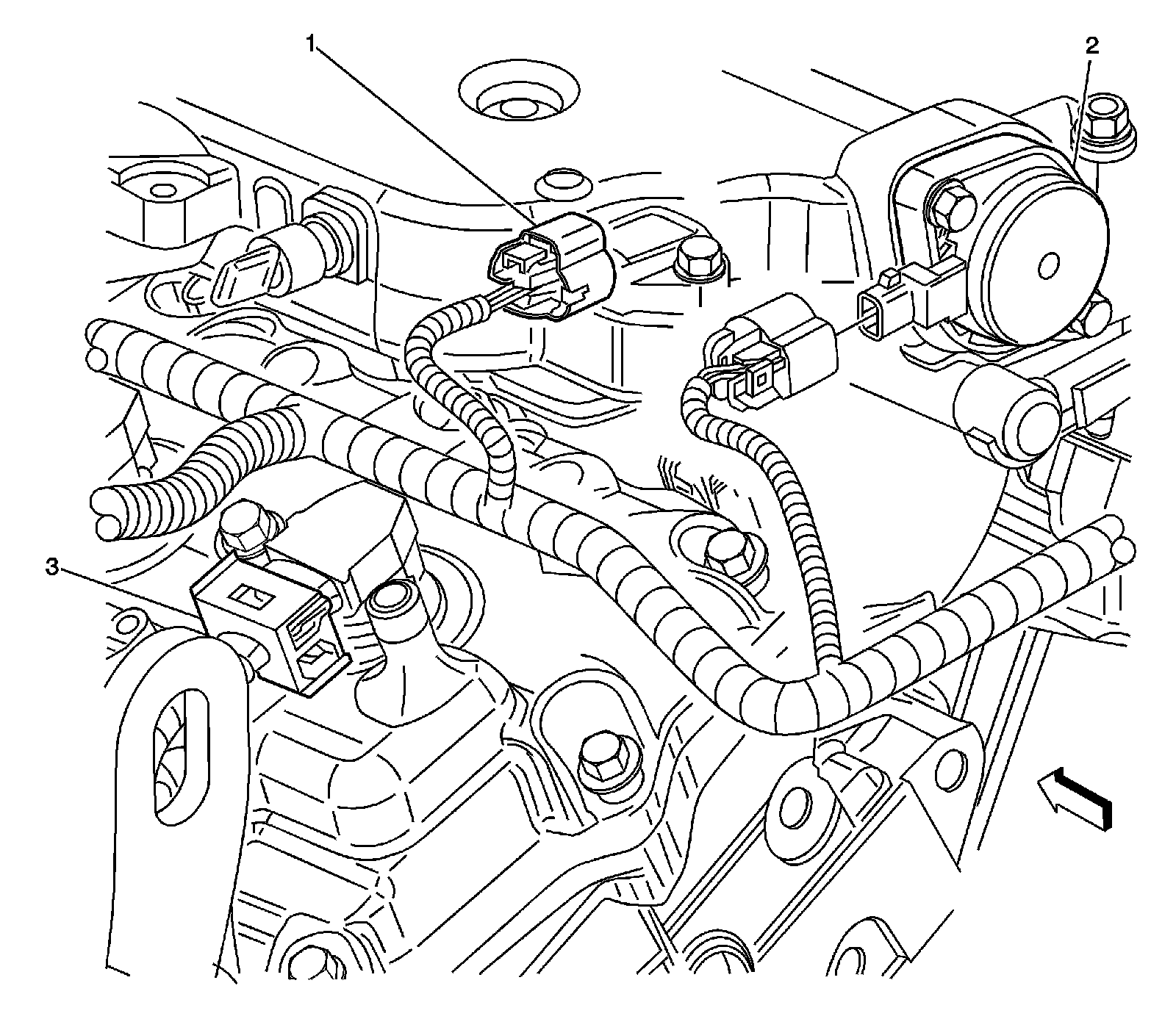 1
2
3