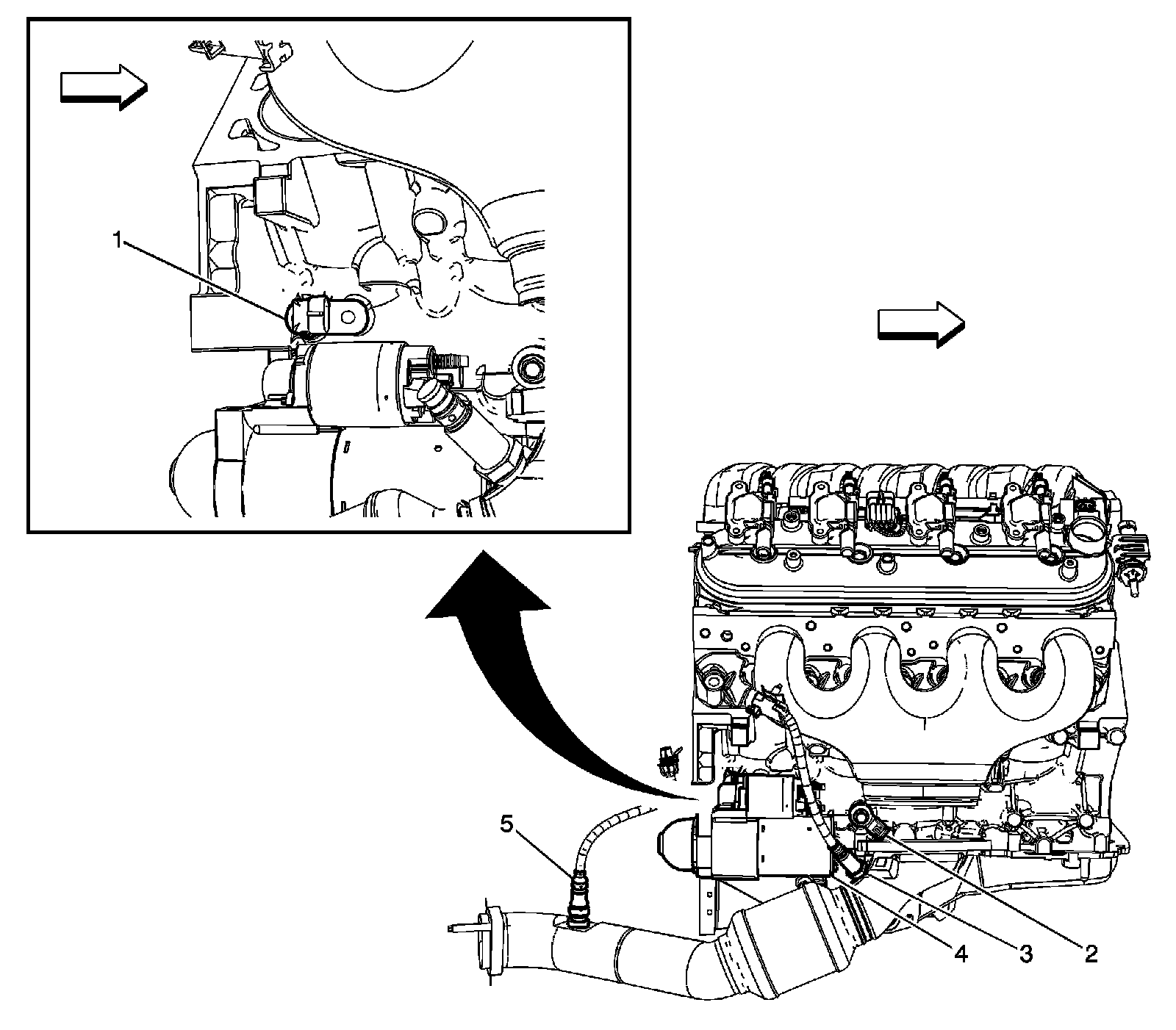 1

5

4

3

2