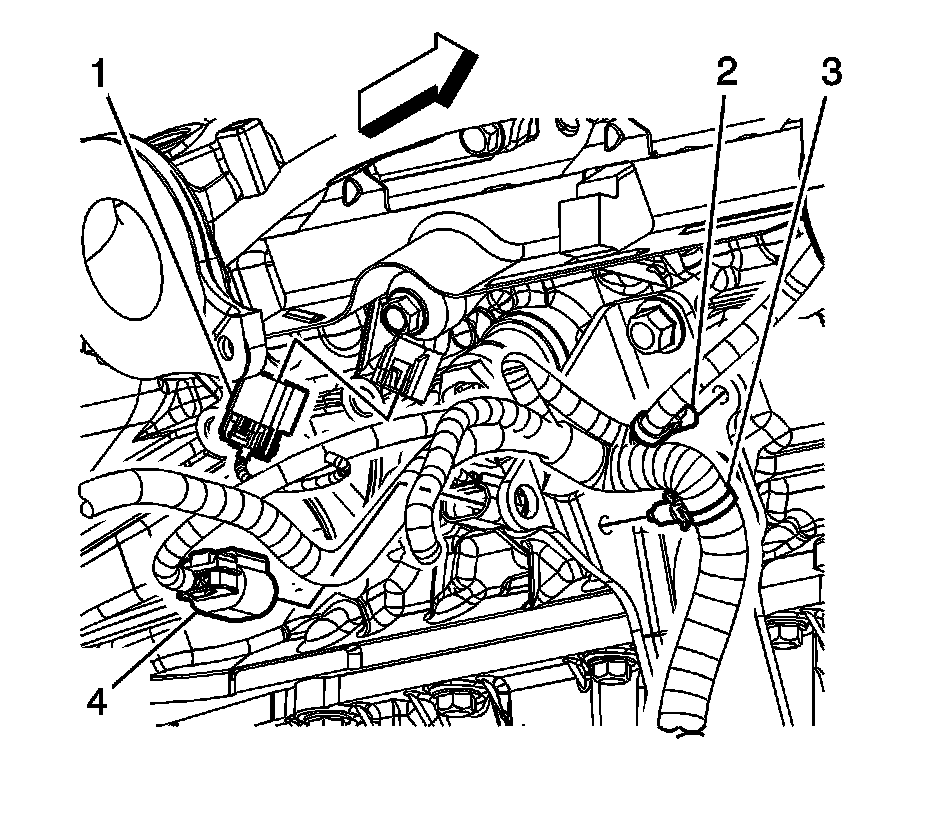 1
2
3
4