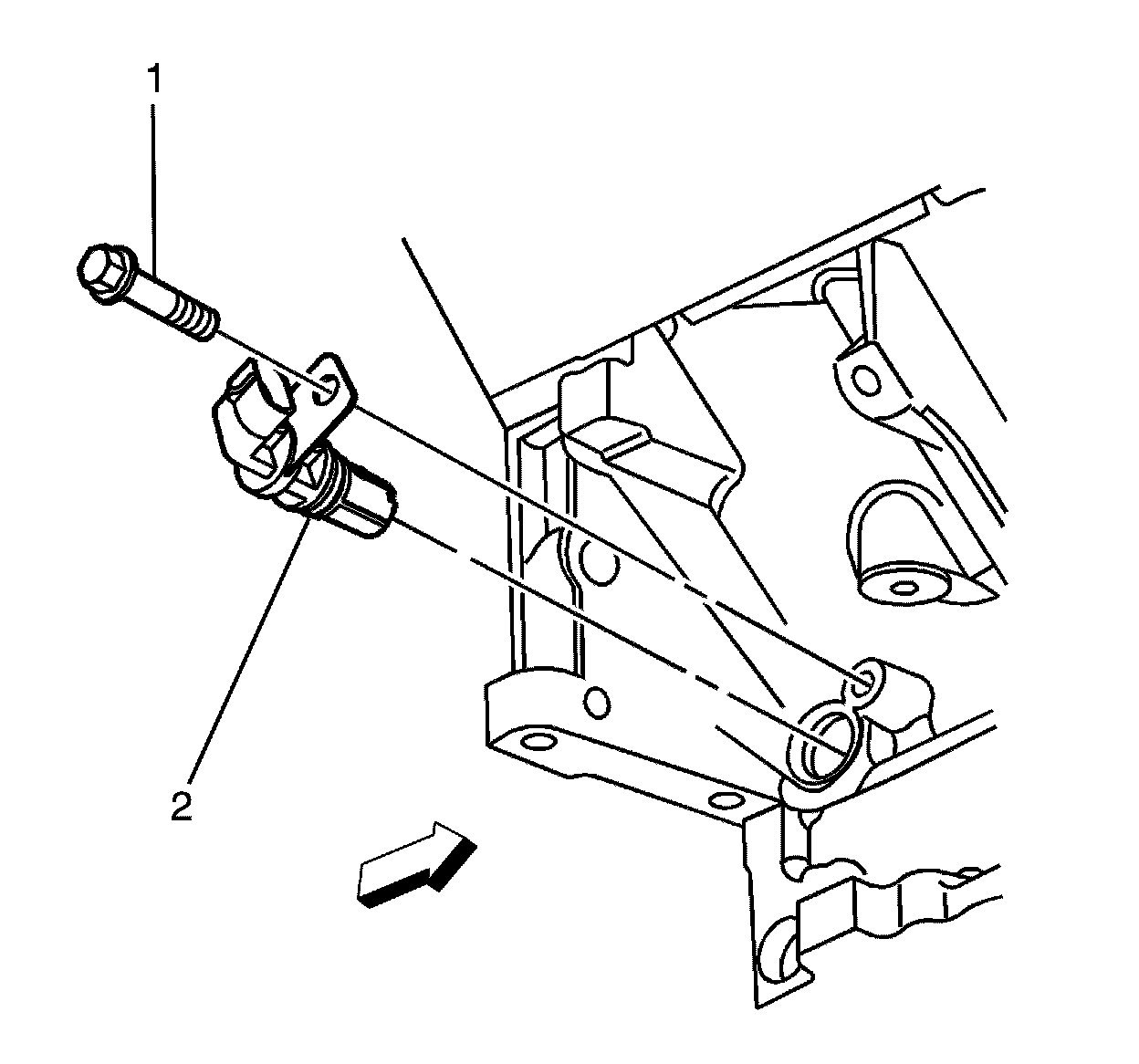 1

2