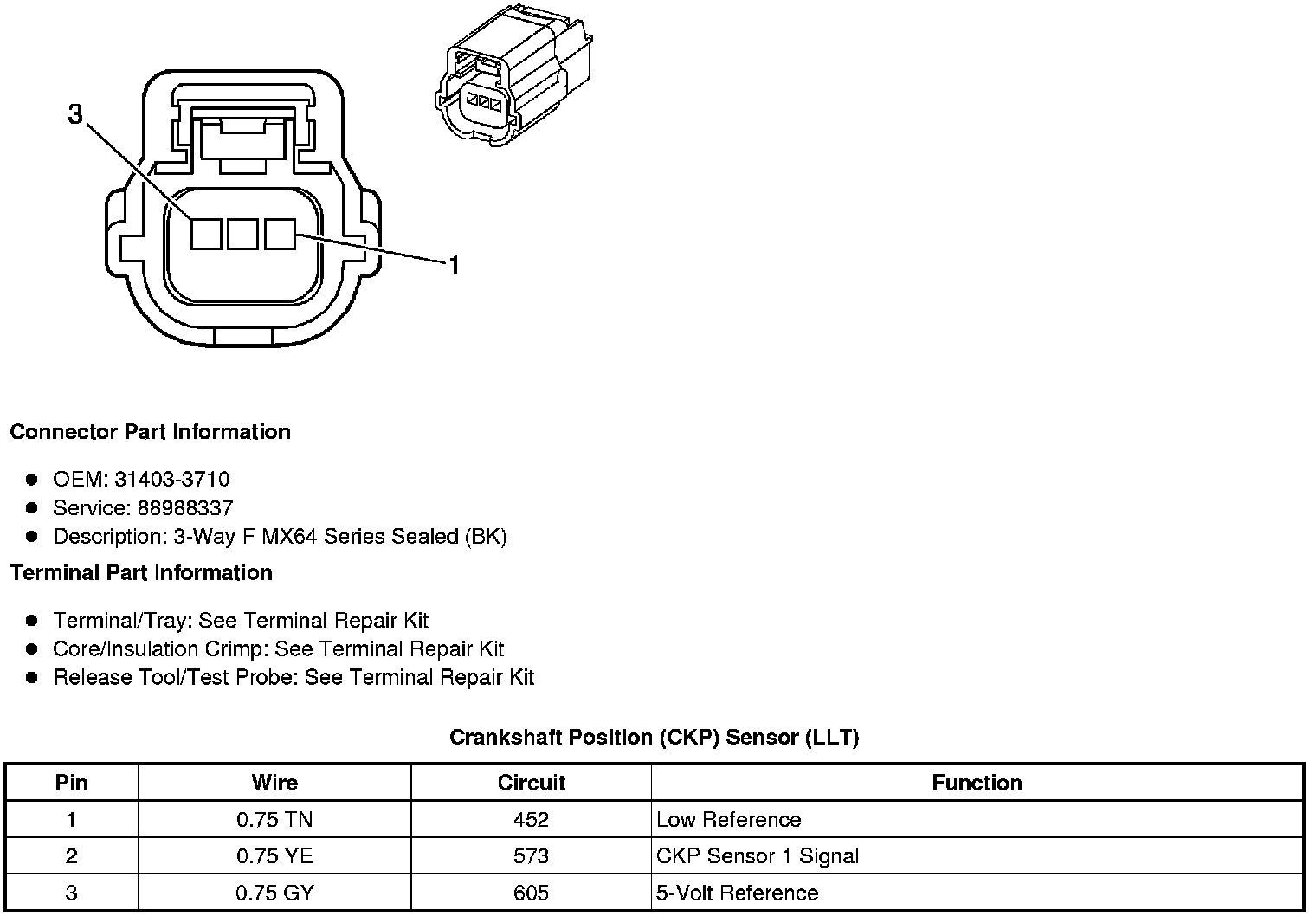 3

1

Connector Part Information

- OEM: 31403-3710
- Service: 88988337
- Description: 3-Way F MX64 Series Sealed (BK)

Terminal Part Information

- Terminal/Tray: See Terminal Repair Kit
- Core/Insulation Crimp: See Terminal Repair Kit
- Release Tool/Test Probe: See Terminal Repair Kit

Crankshaft Position (CKP) Sensor (LLT)

| Pin | Wire | Circuit | Function |
|---|---|---|---|
| 1 | 0.75 TN | 452 | Low Reference |
| 2 | 0.75 YE | 573 | CKP Sensor 1 Signal |
| 3 | 0.75 GY | 605 | 5-Volt Reference |