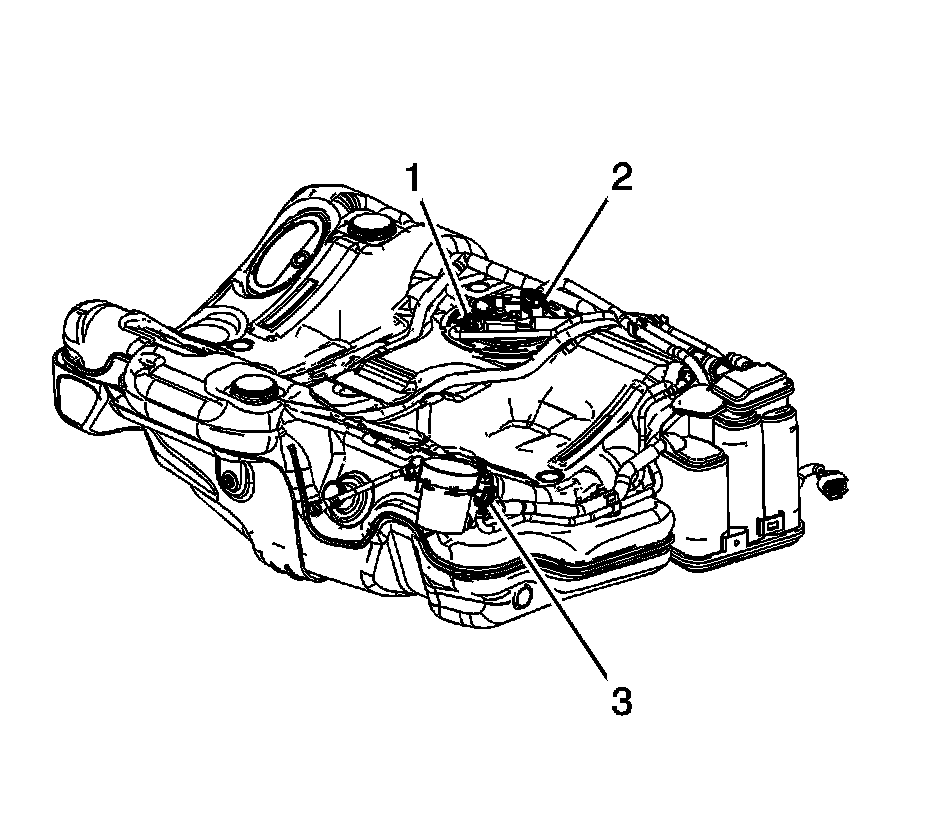 1
2
3