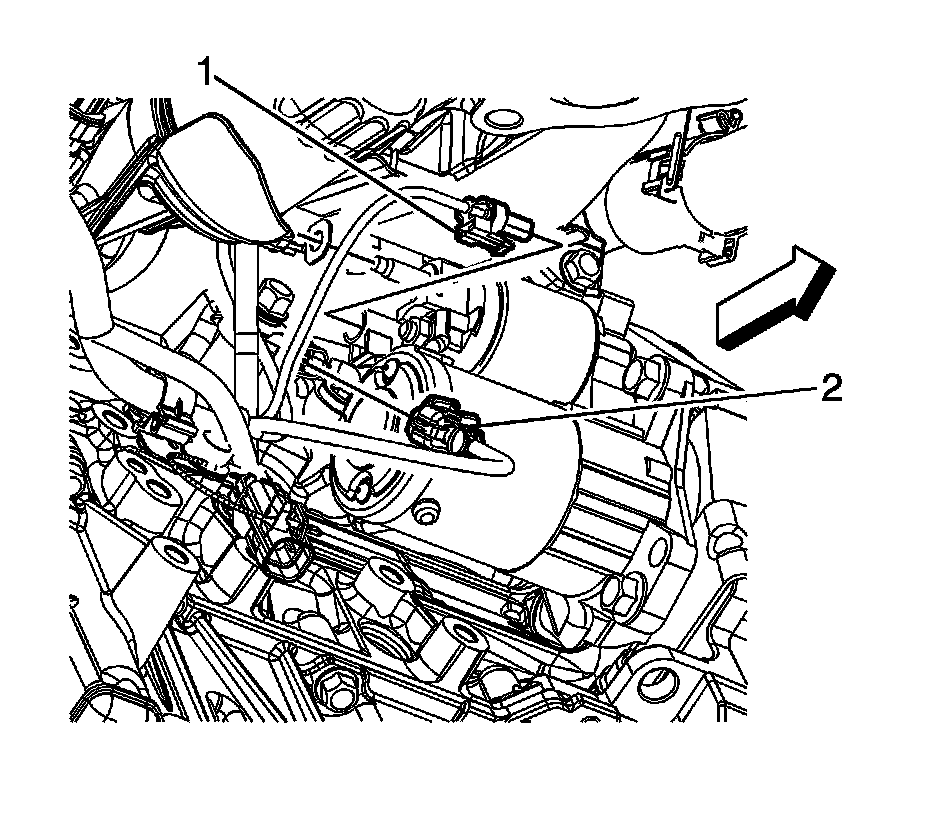 1

2