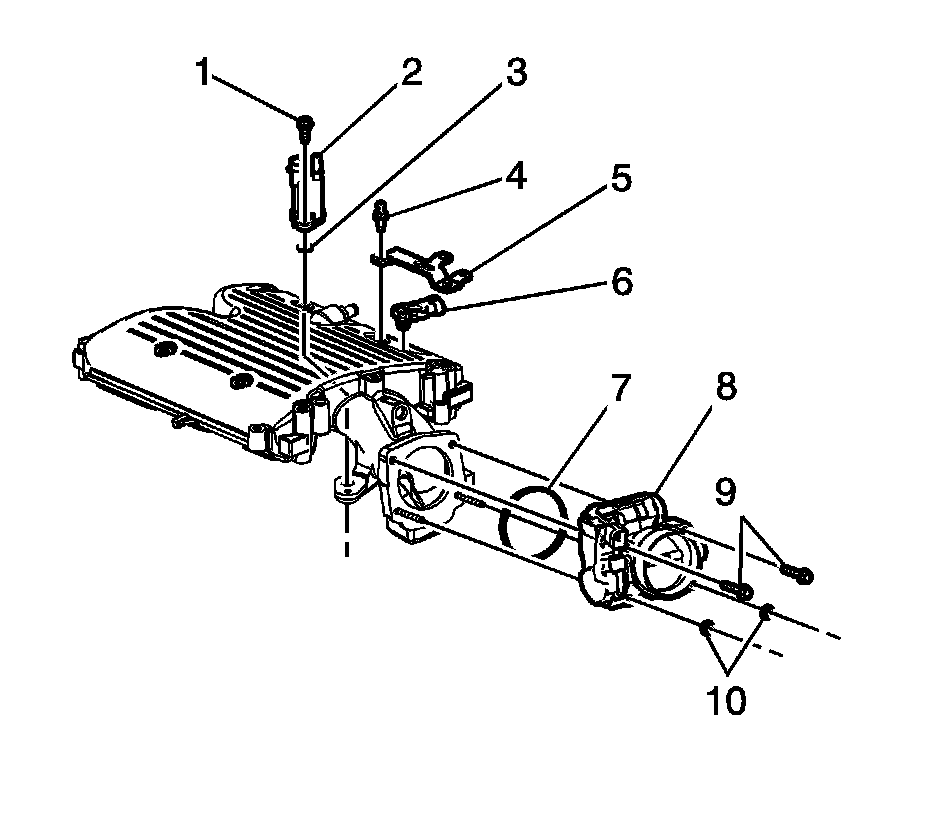 1
2
3
4
5
6
7
8
9
10