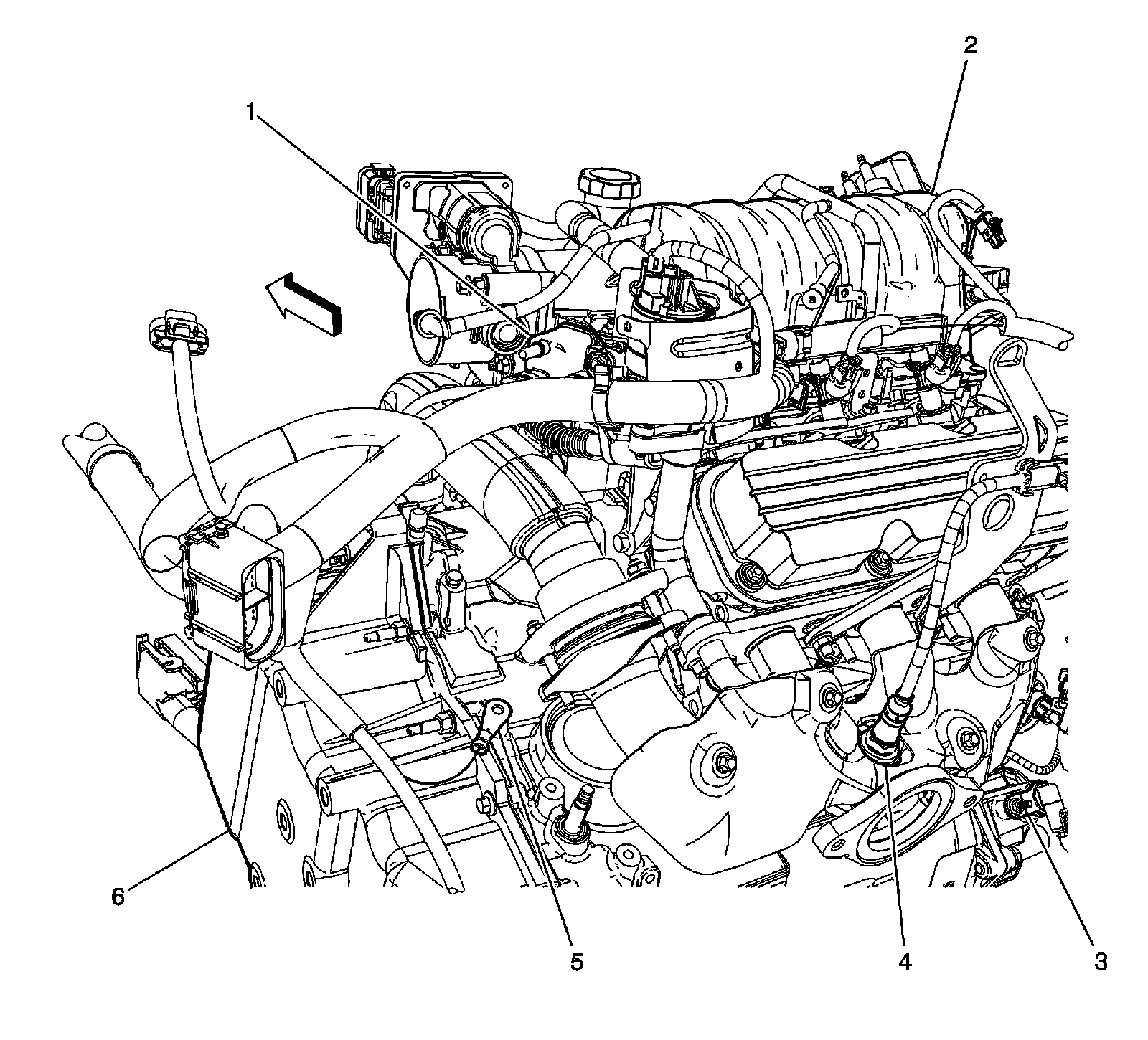 2
1
6
5
4
3