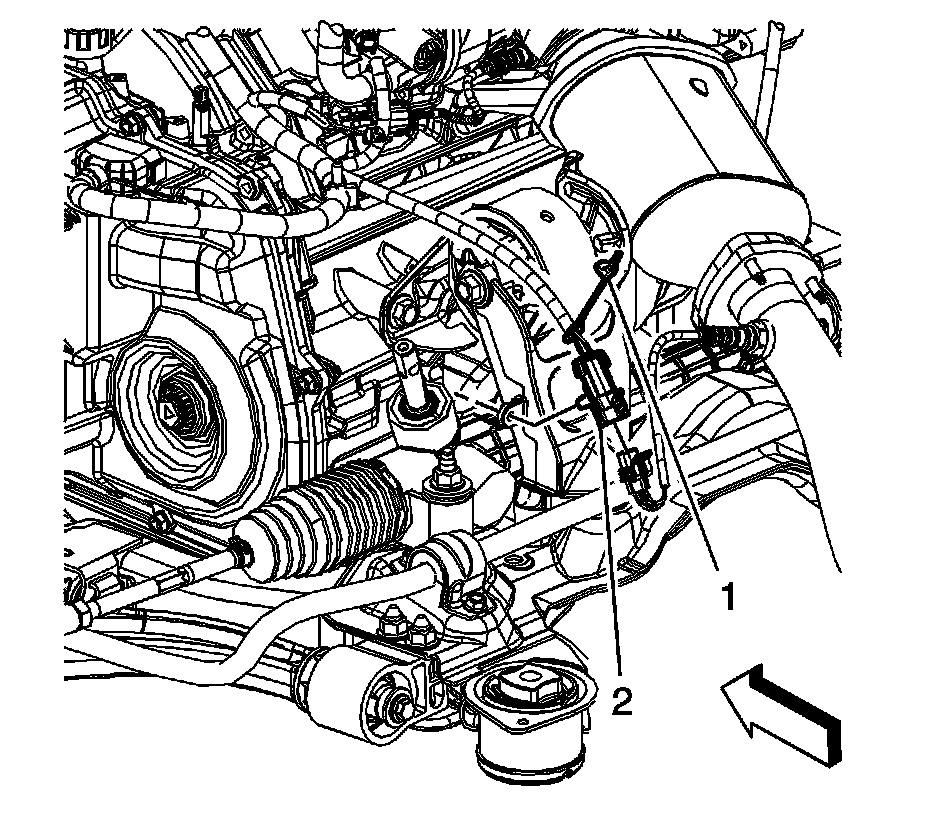 1

2