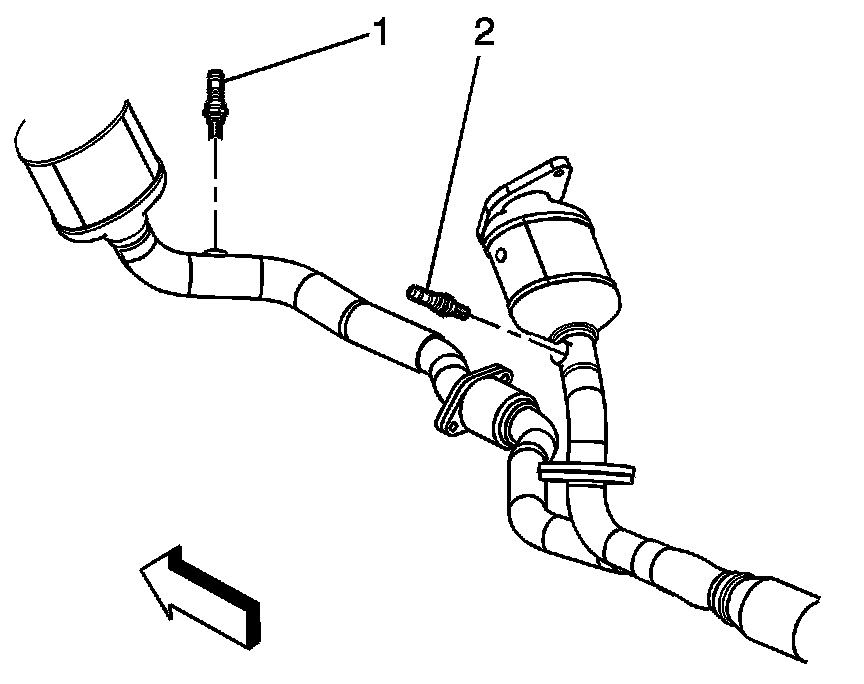 1
2