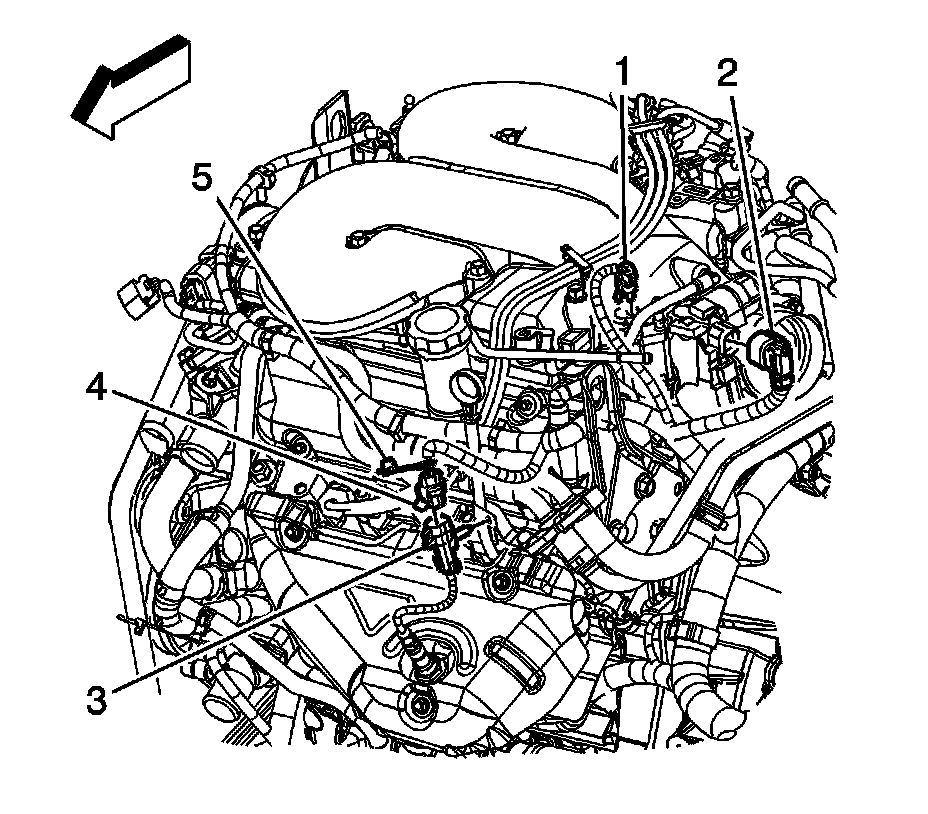 1
2
5
4
3