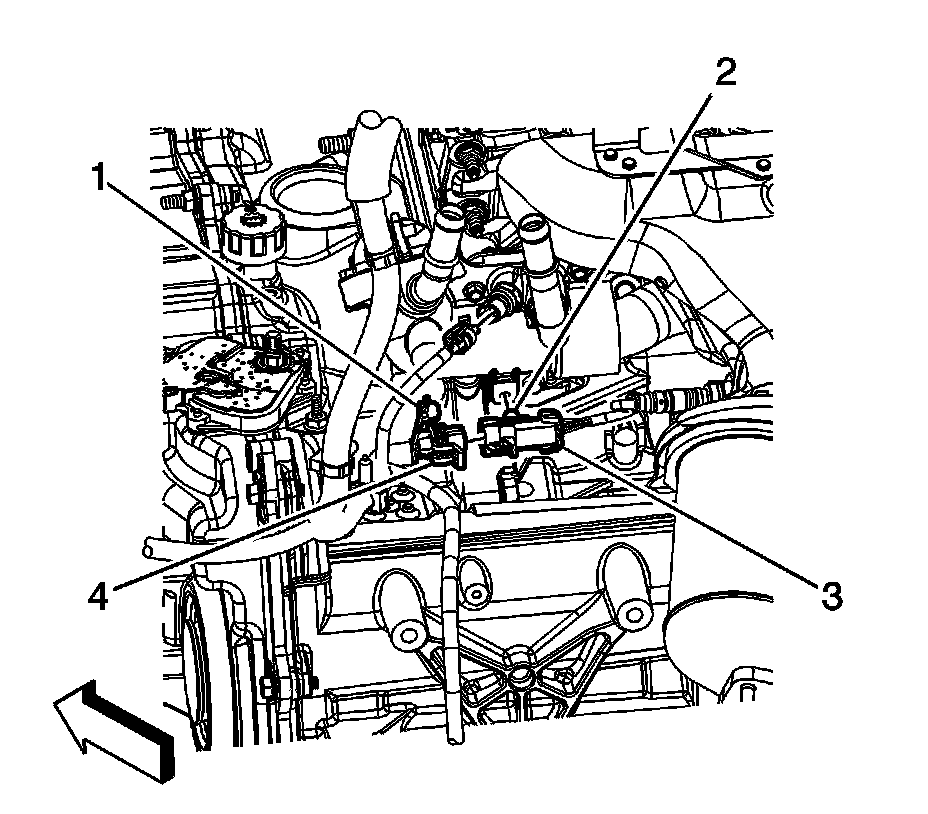 2
1
4
3