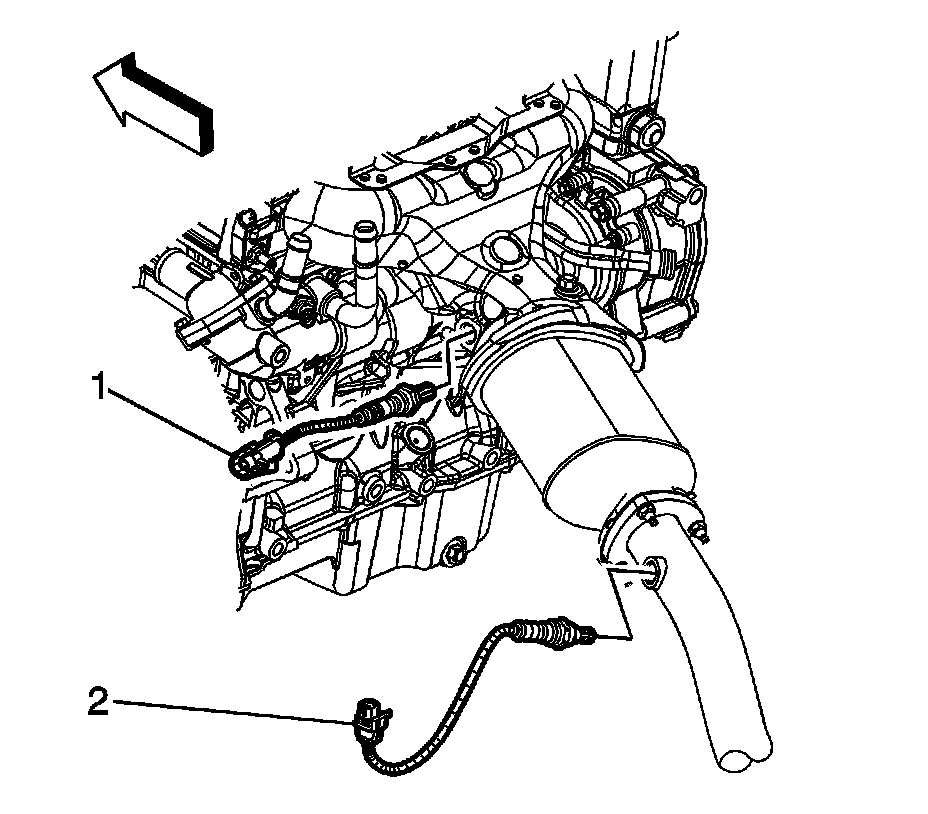 1
2