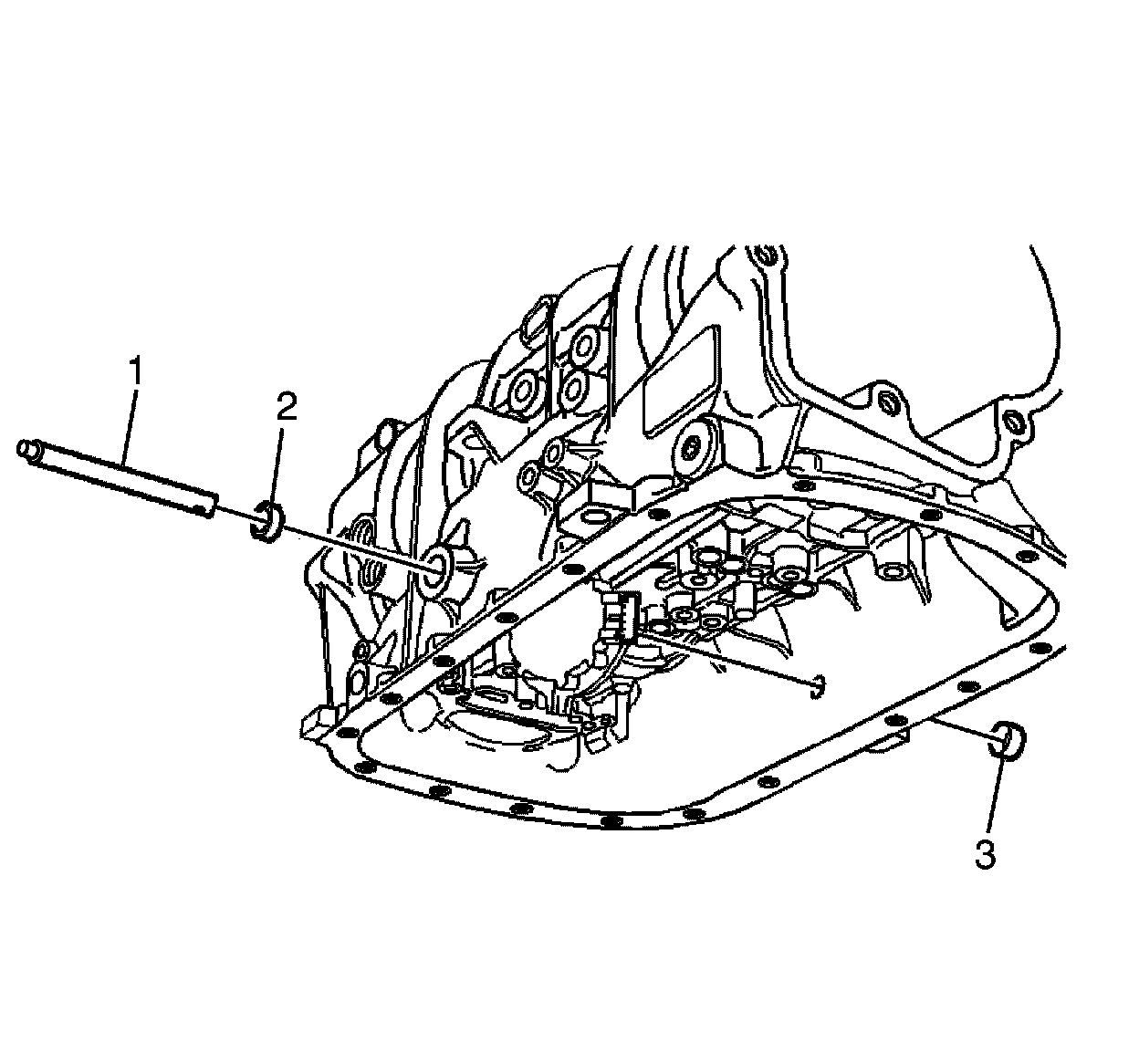 1
2
3