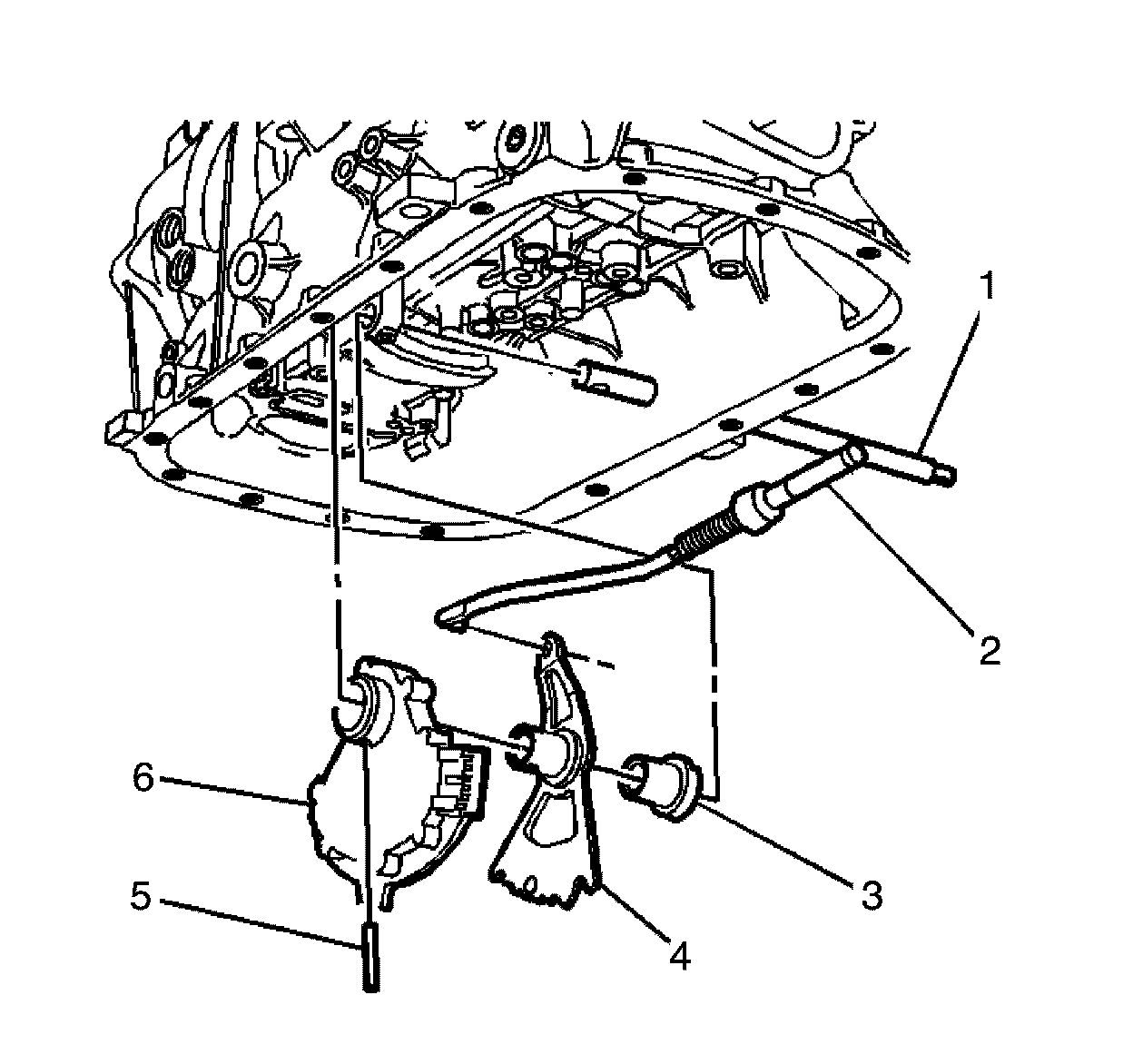 1
2
6
3
5
4