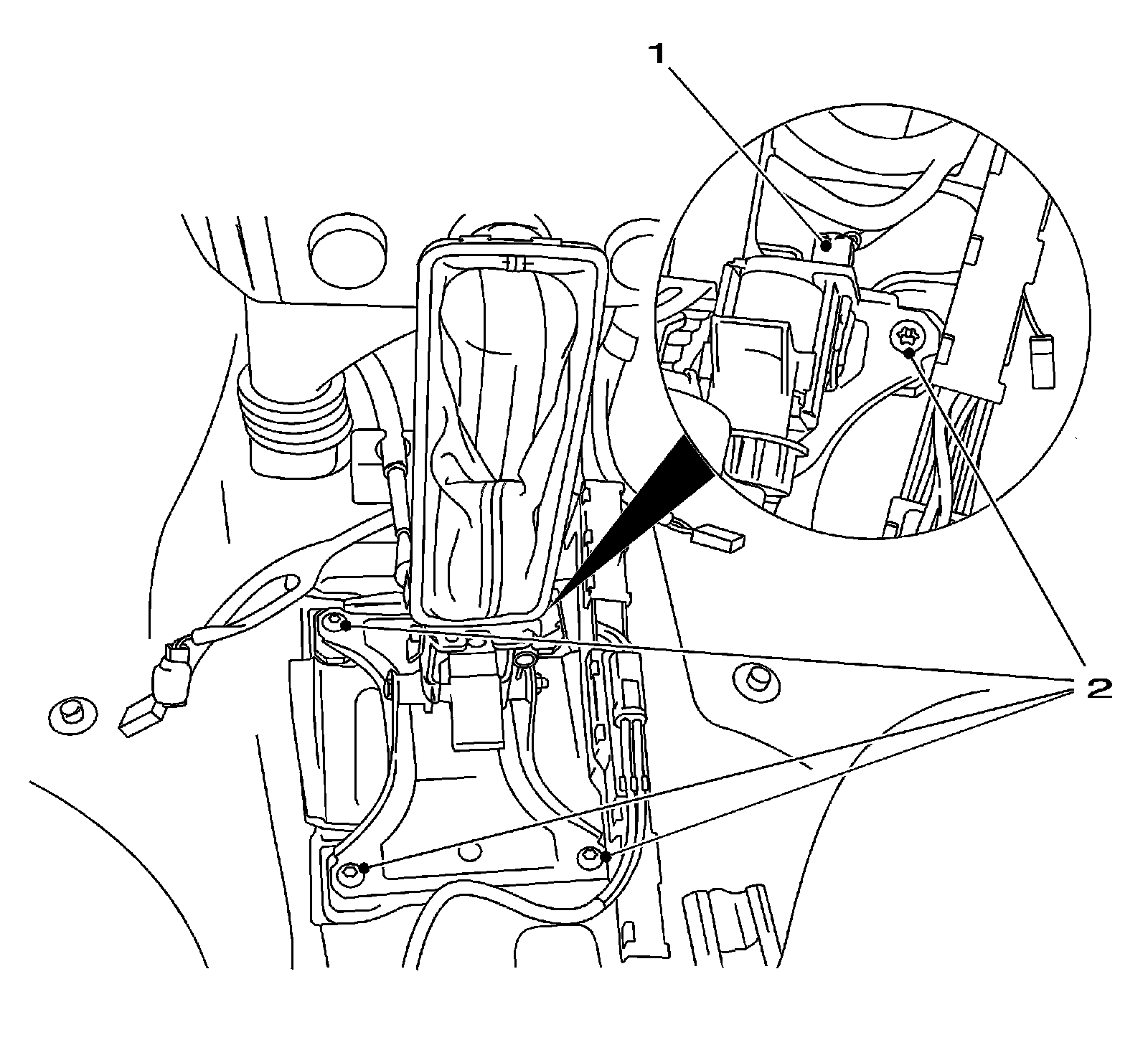 1

2