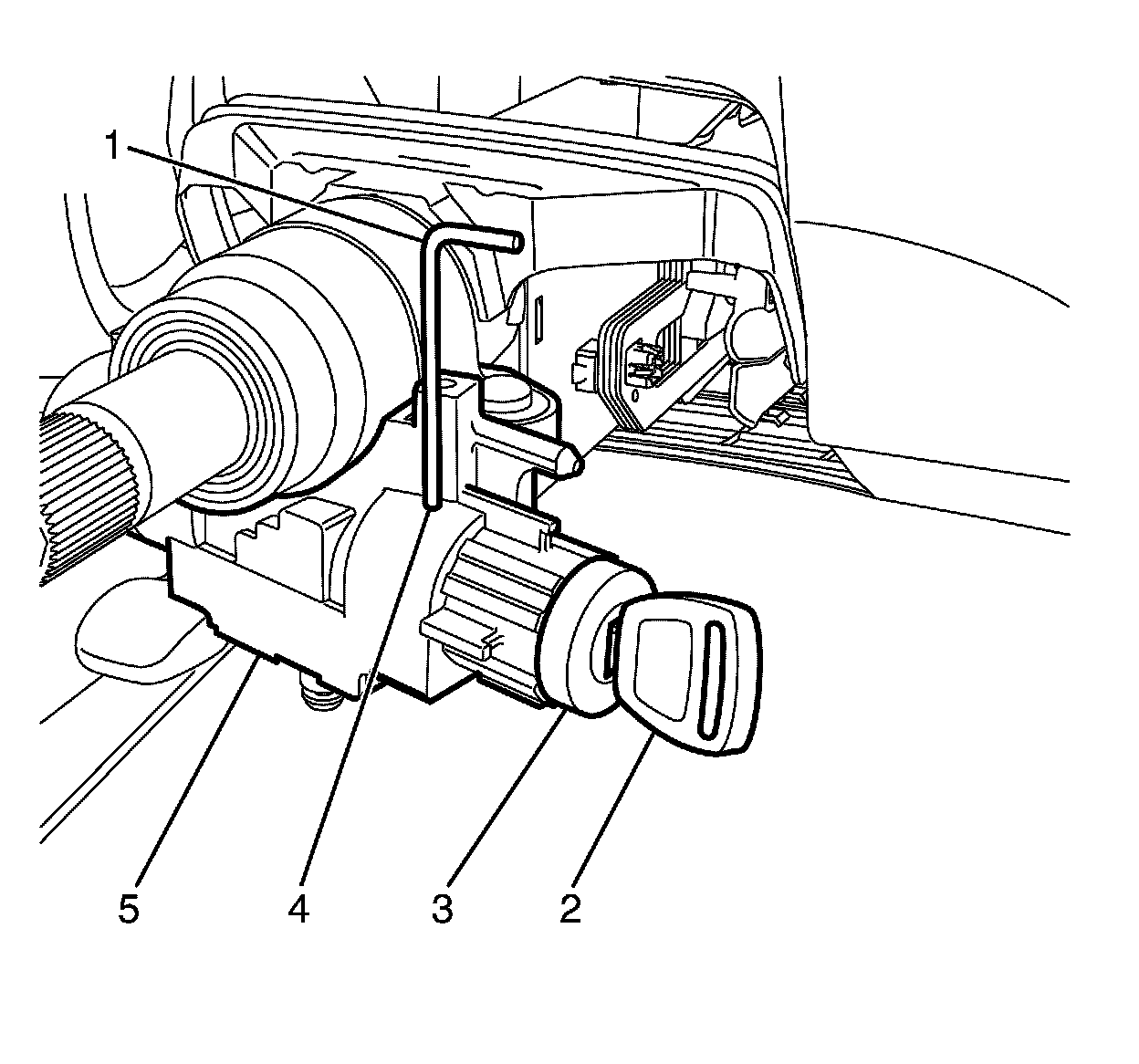 1

5
4
3
2