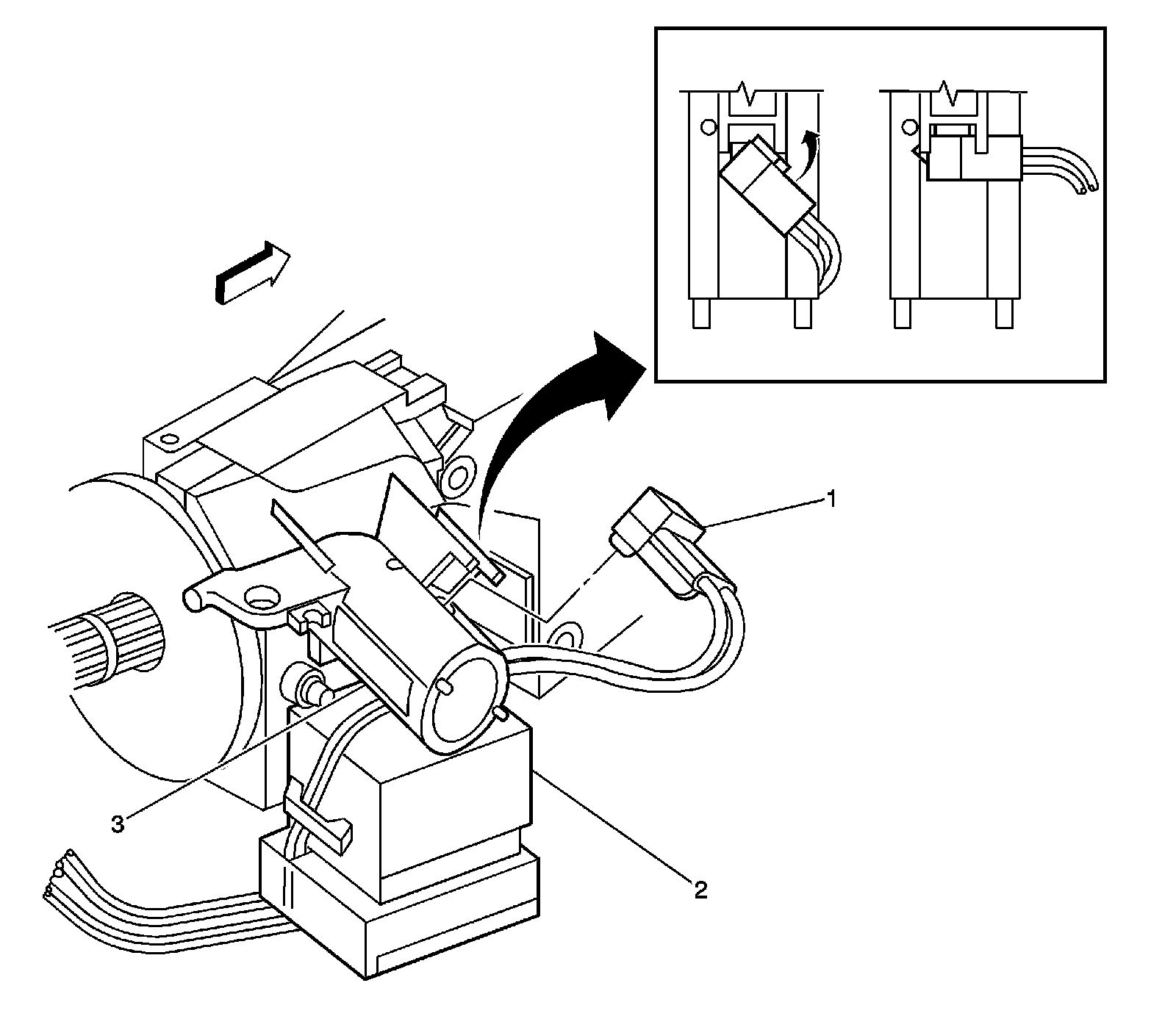 1
3
2