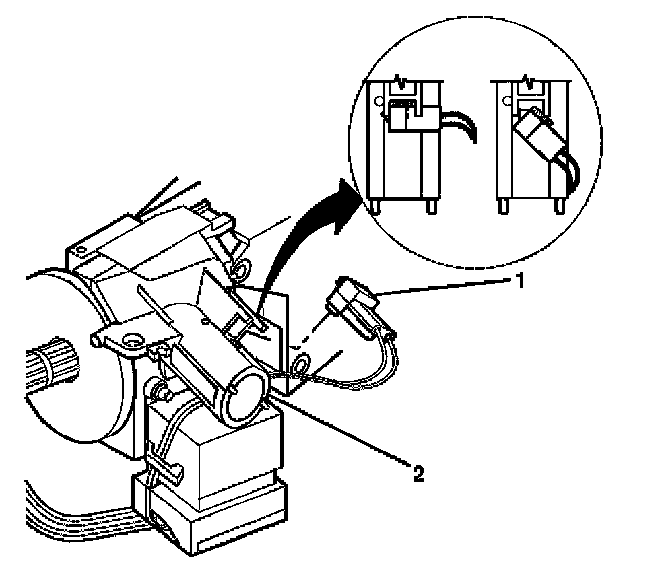 1

2