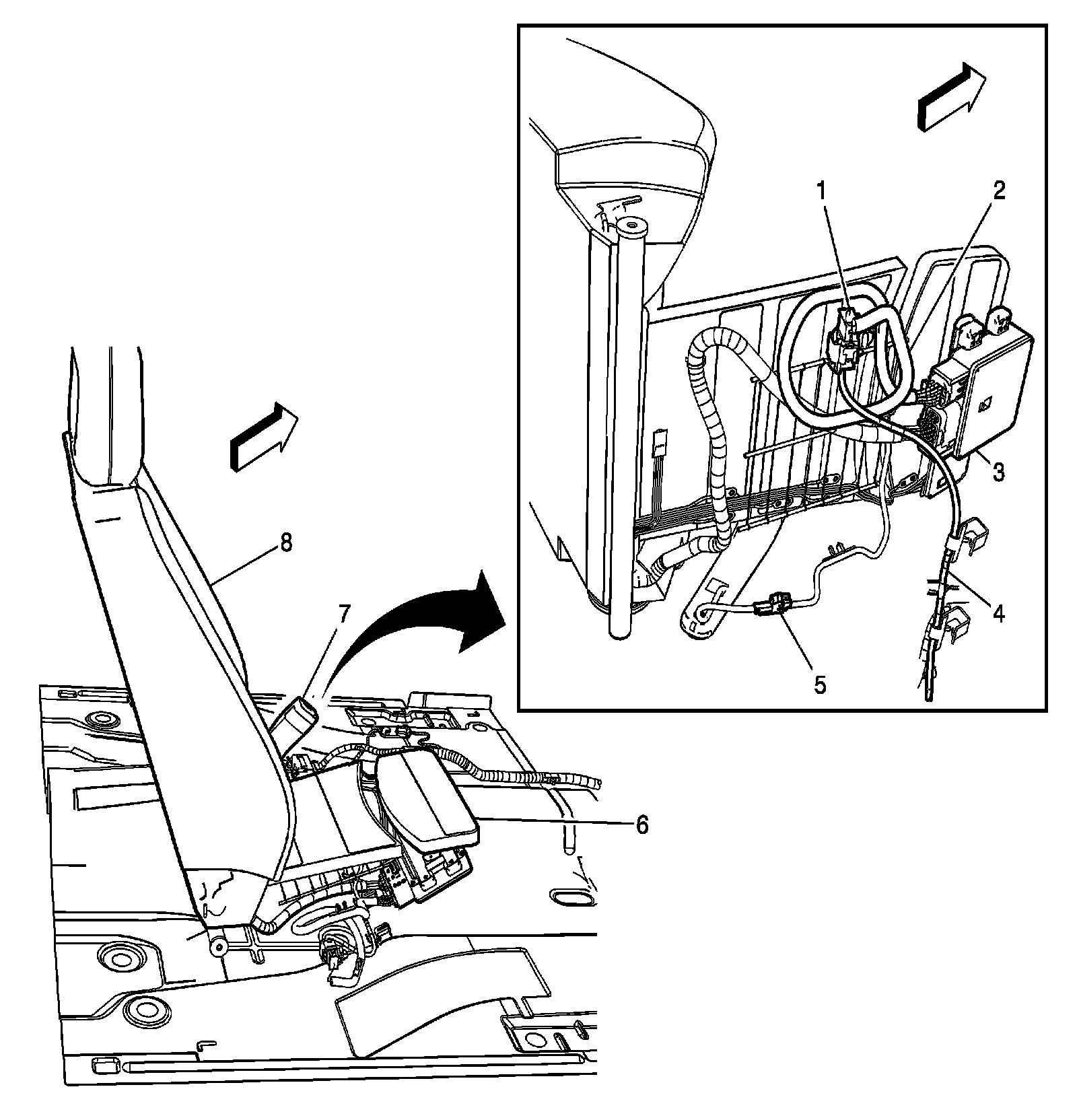 1
2
3
4
5
8
7
6