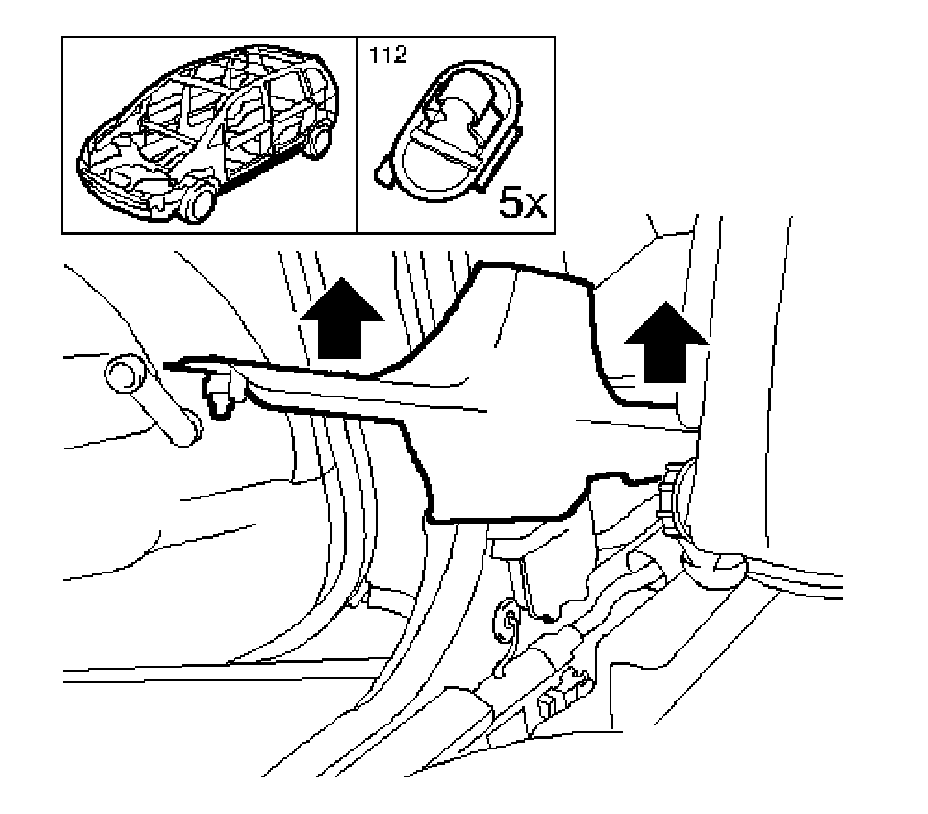 112

5x