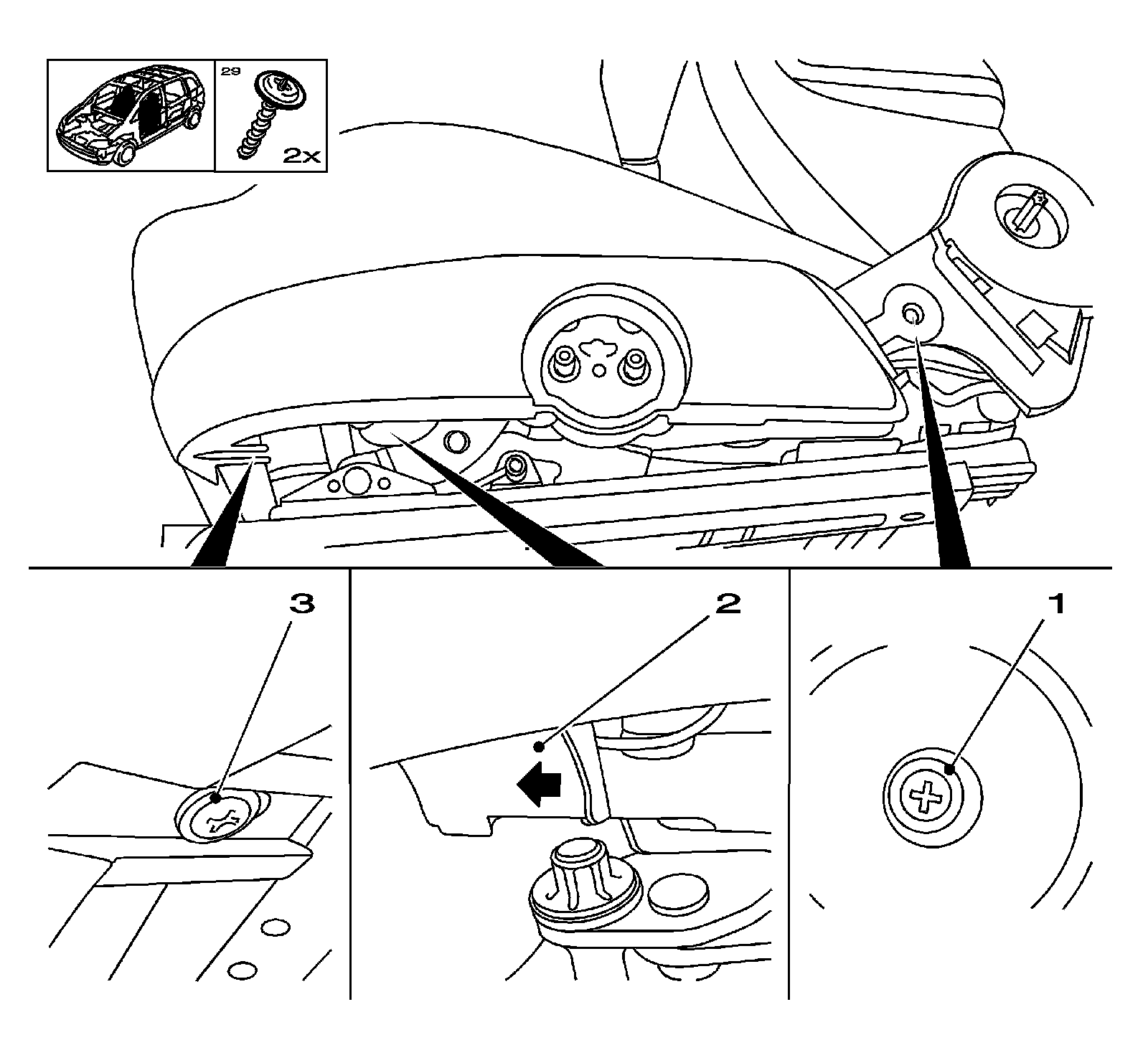 29
2x
3
2
1