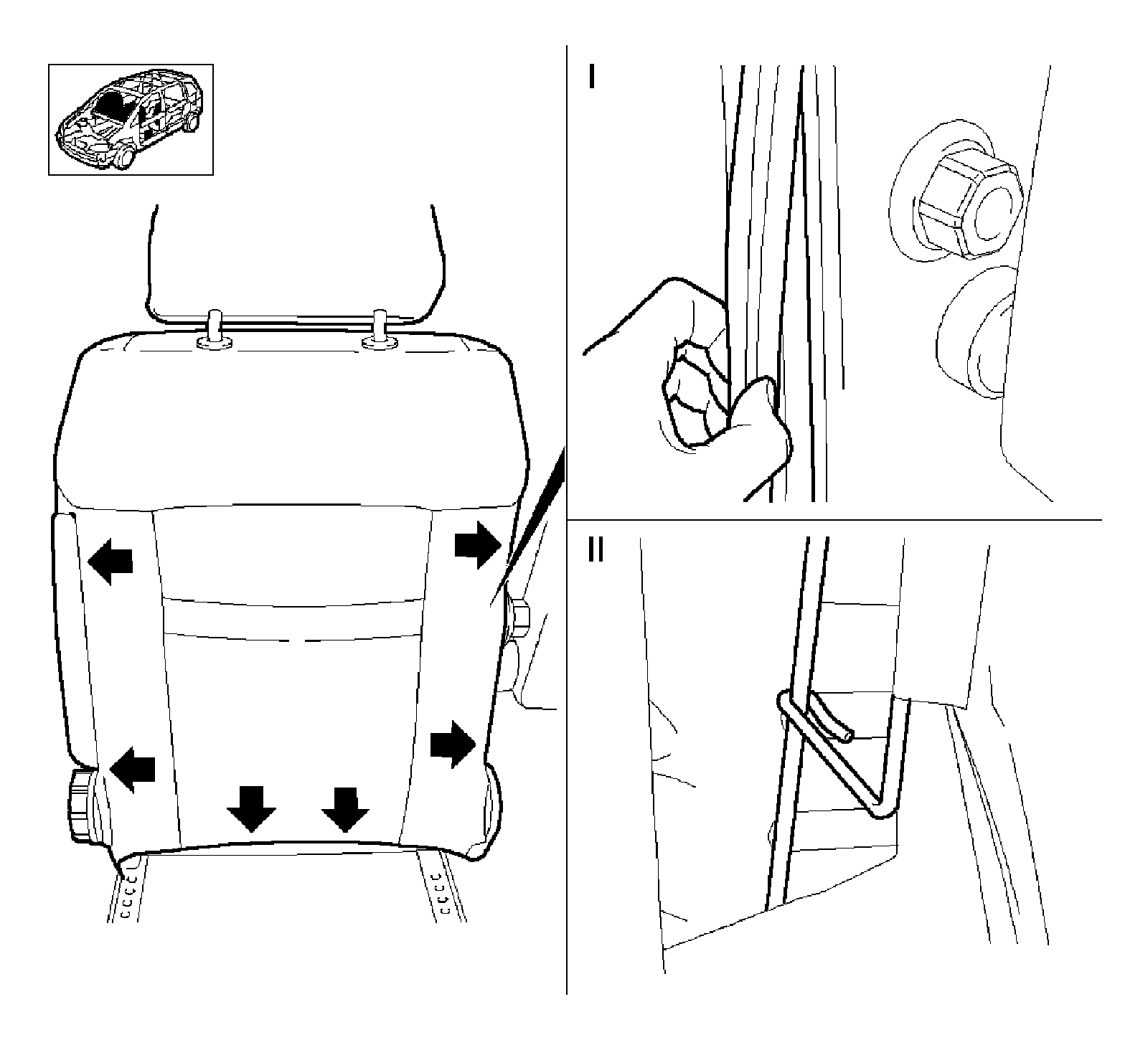 I

II