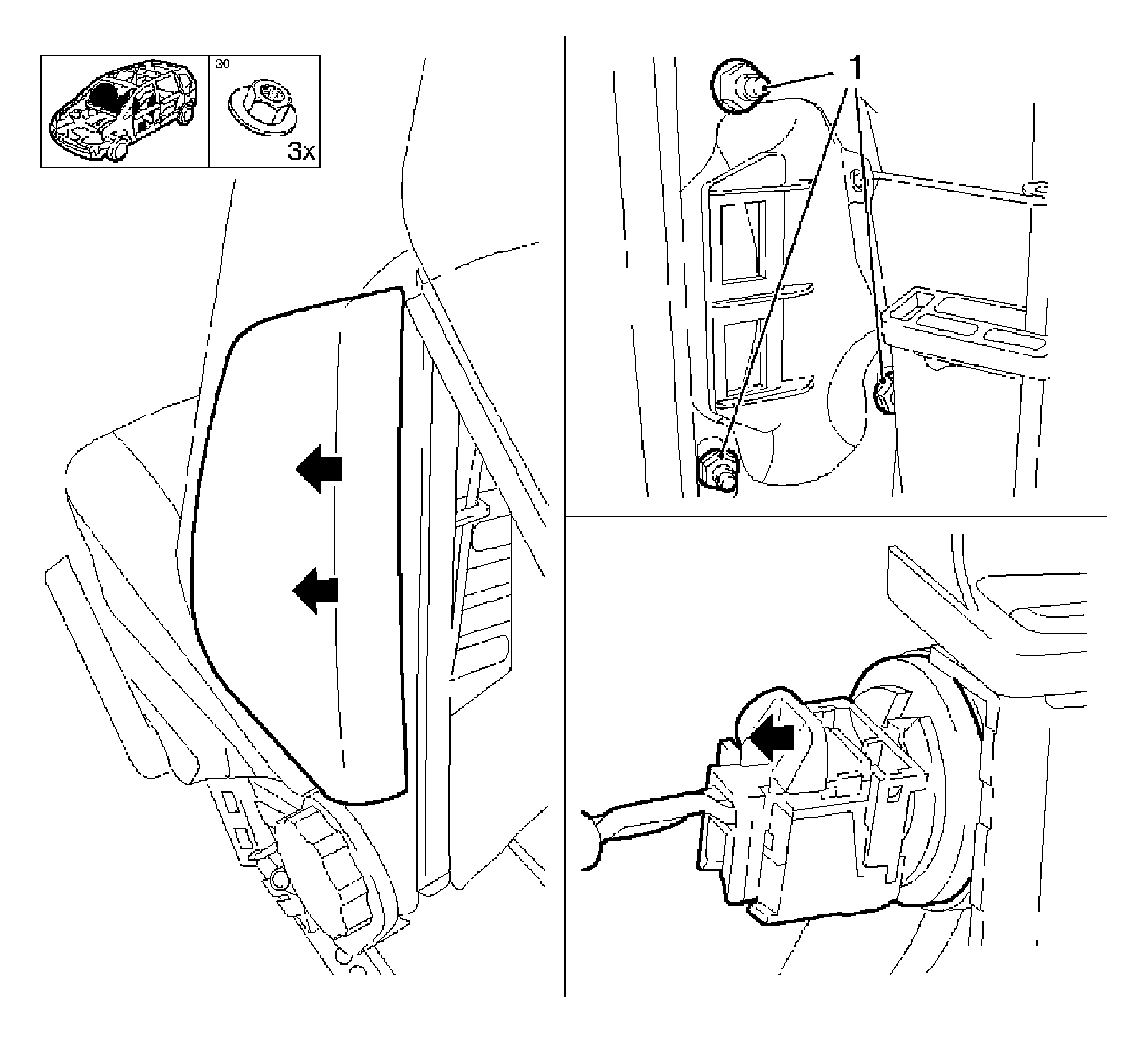 30

3x

1