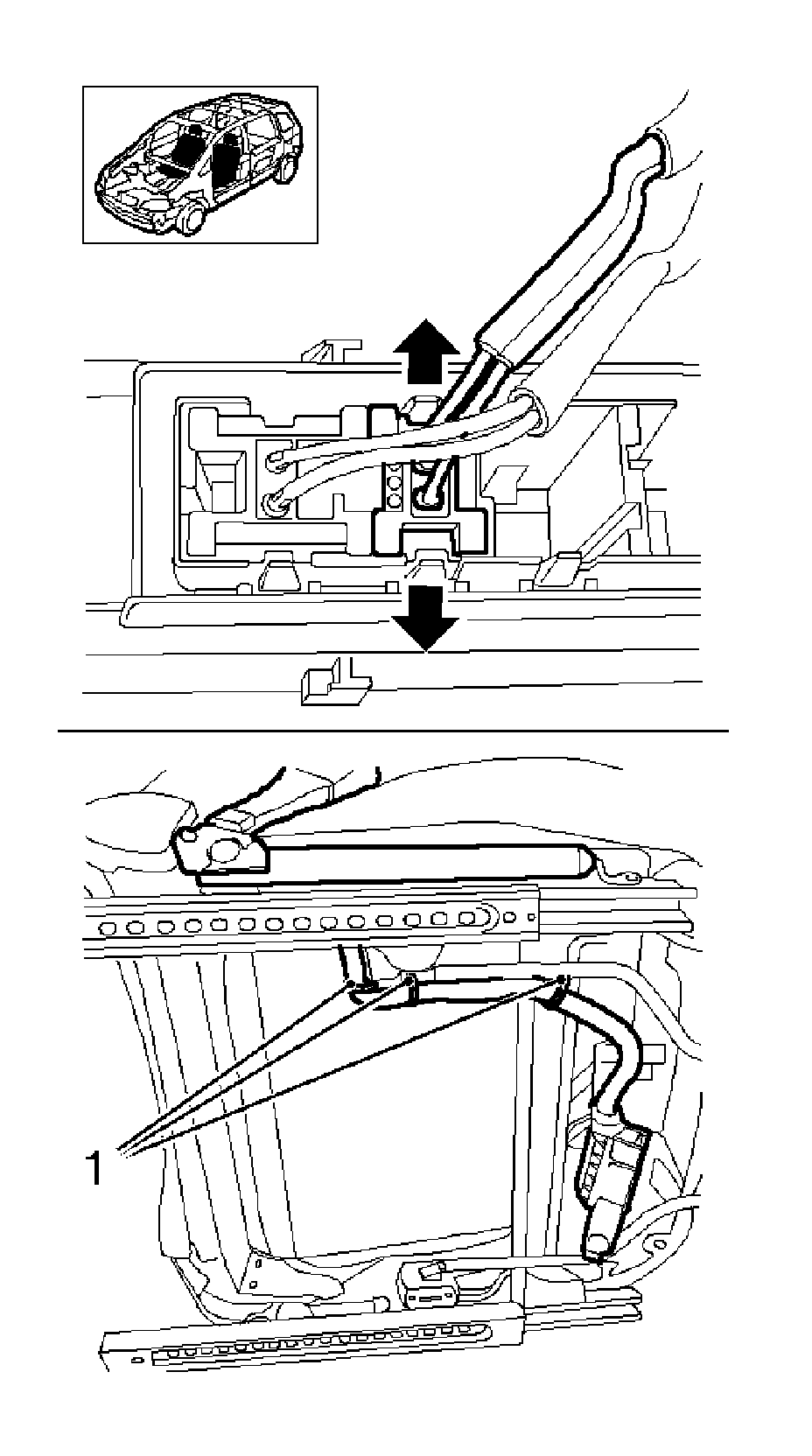 1