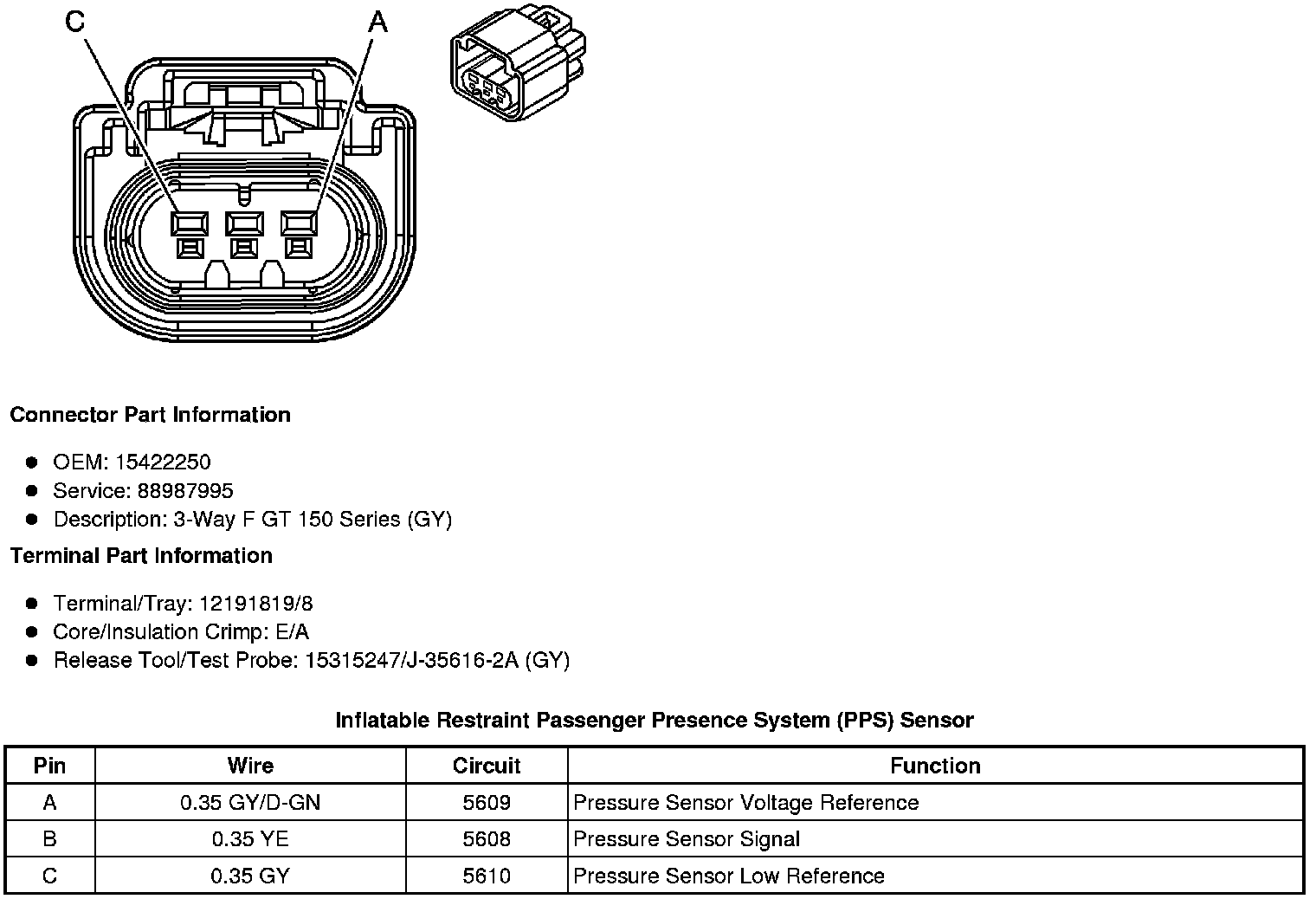 C A

Connector Part Information

- OEM: 15422250
- Service: 88987995
- Description: 3-Way F GT 150 Series (GY)

Terminal Part Information

- Terminal/Tray: 12191819/8
- Core/Insulation Crimp: E/A
- Release Tool/Test Probe: 15315247/J-35616-2A (GY)

Inflatable Restraint Passenger Presence System (PPS) Sensor

| Pin | Wire | Circuit | Function |
|---|---|---|---|
| A | 0.35 GY/D-GN | 5609 | Pressure Sensor Voltage Reference |
| B | 0.35 YE | 5608 | Pressure Sensor Signal |
| C | 0.35 GY | 5610 | Pressure Sensor Low Reference |