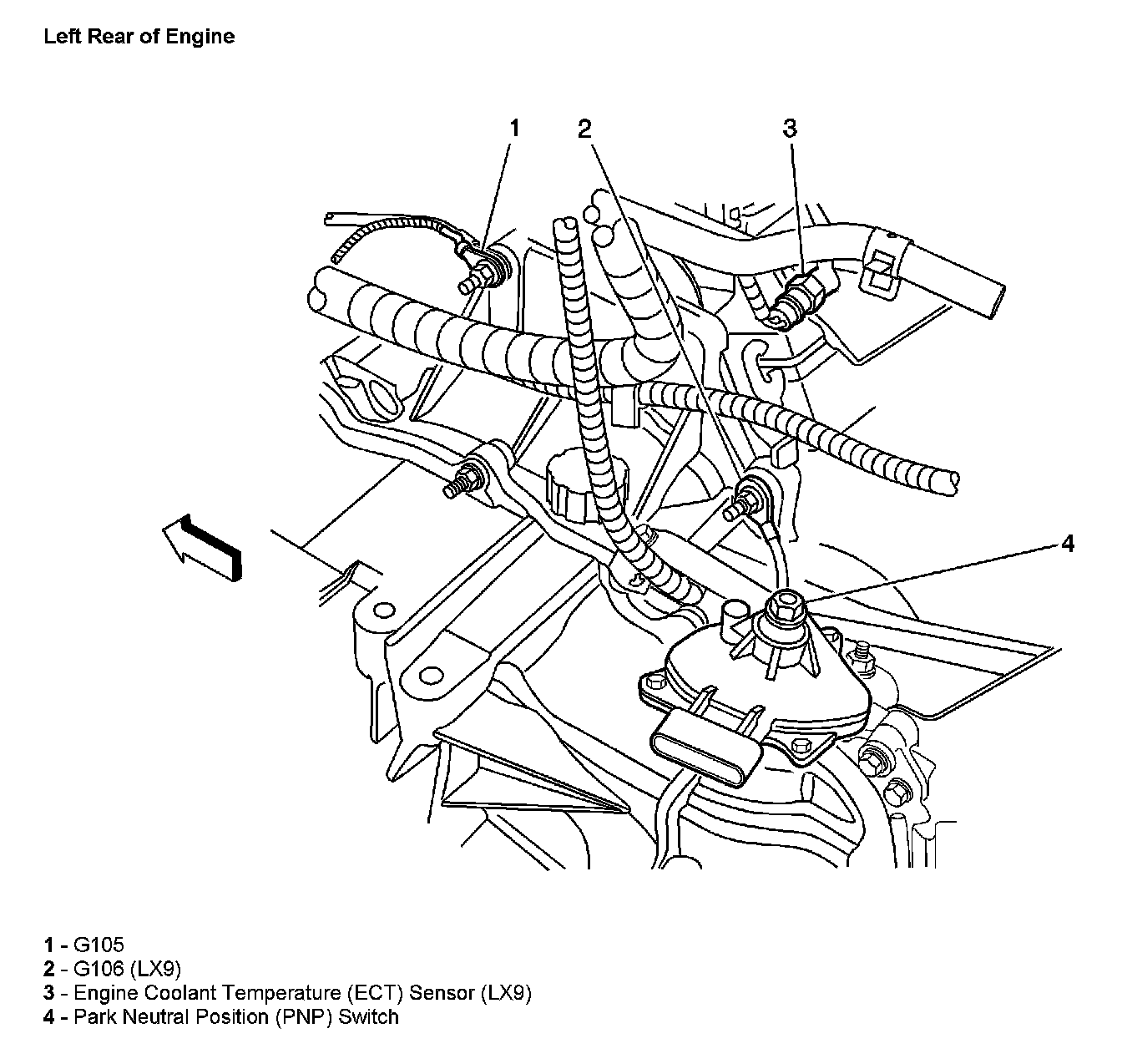 Left Rear of Engine

1

2

3

4

1 - G105
2 - G106 (LX9)
3 - Engine Coolant Temperature (ECT) Sensor (LX9)
4 - Park Neutral Position (PNP) Switch