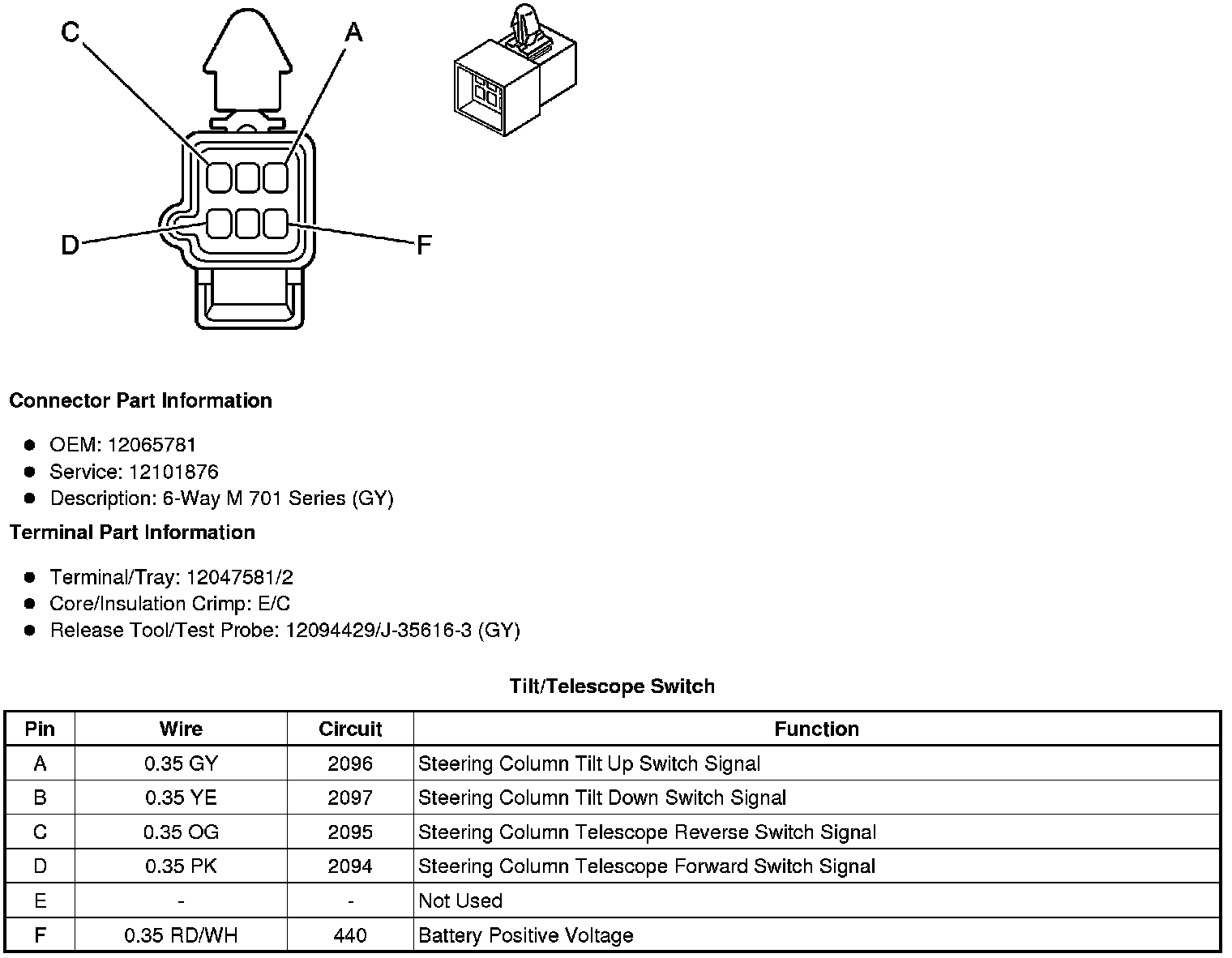 C
A
D
F

**Connector Part Information**

- OEM: 12065781
- Service: 12101876
- Description: 6-Way M 701 Series (GY)

**Terminal Part Information**

- Terminal/Tray: 12047581/2
- Core/Insulation Crimp: E/C
- Release Tool/Test Probe: 12094429/J-35616-3 (GY)

**Tilt/Telescope Switch**

| Pin | Wire | Circuit | Function |
|---|---|---|---|
| A | 0.35 GY | 2096 | Steering Column Tilt Up Switch Signal |
| B | 0.35 YE | 2097 | Steering Column Tilt Down Switch Signal |
| C | 0.35 OG | 2095 | Steering Column Telescope Reverse Switch Signal |
| D | 0.35 PK | 2094 | Steering Column Telescope Forward Switch Signal |
| E | - | - | Not Used |
| F | 0.35 RD/WH | 440 | Battery Positive Voltage |