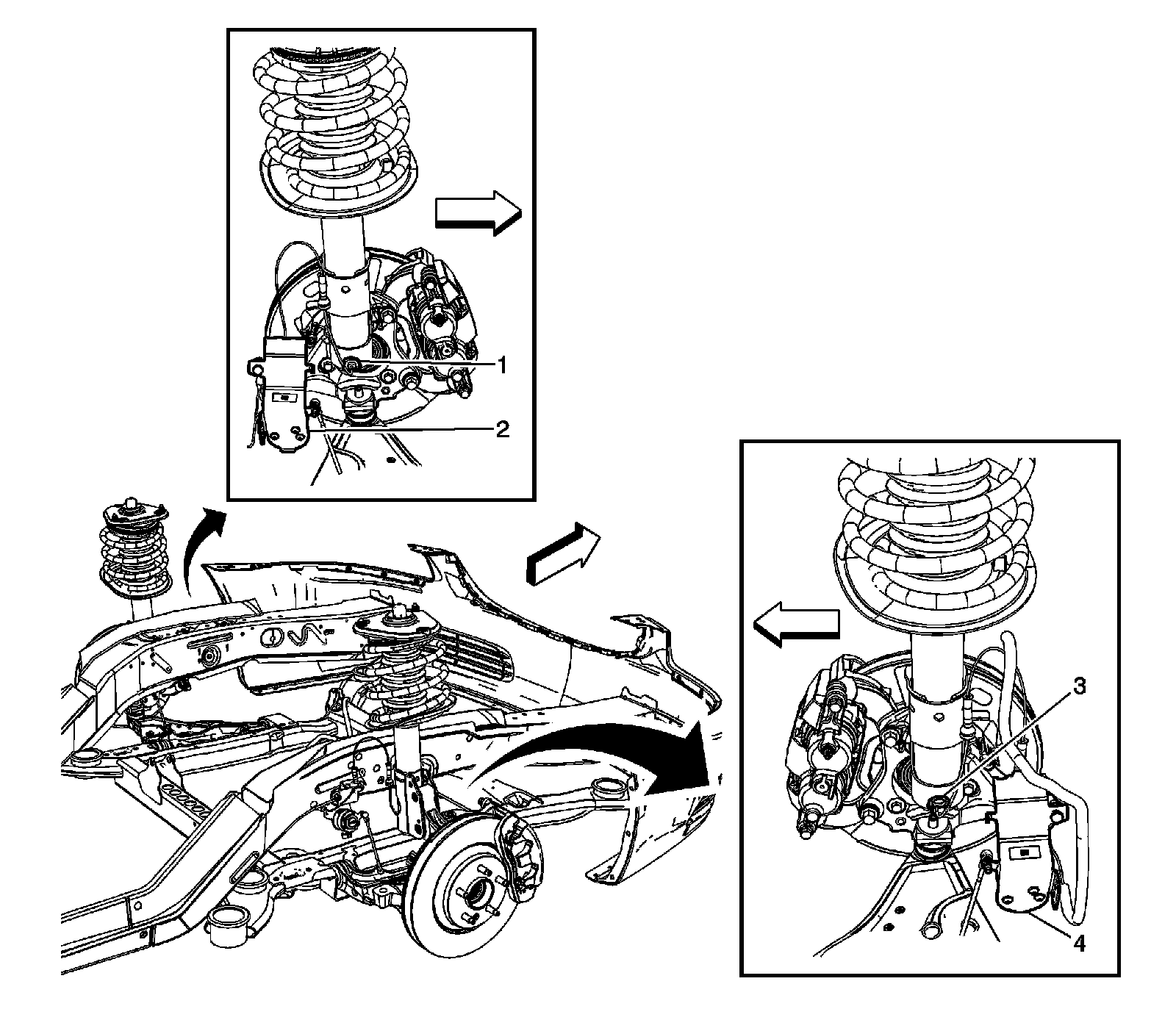 1
2
3
4