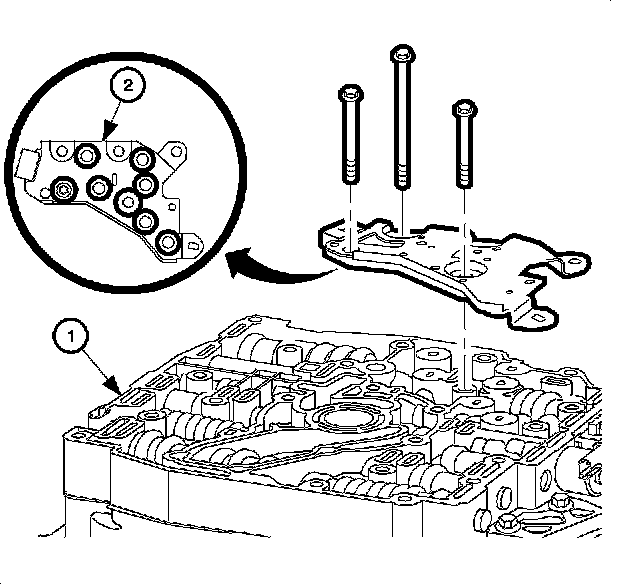 2

1