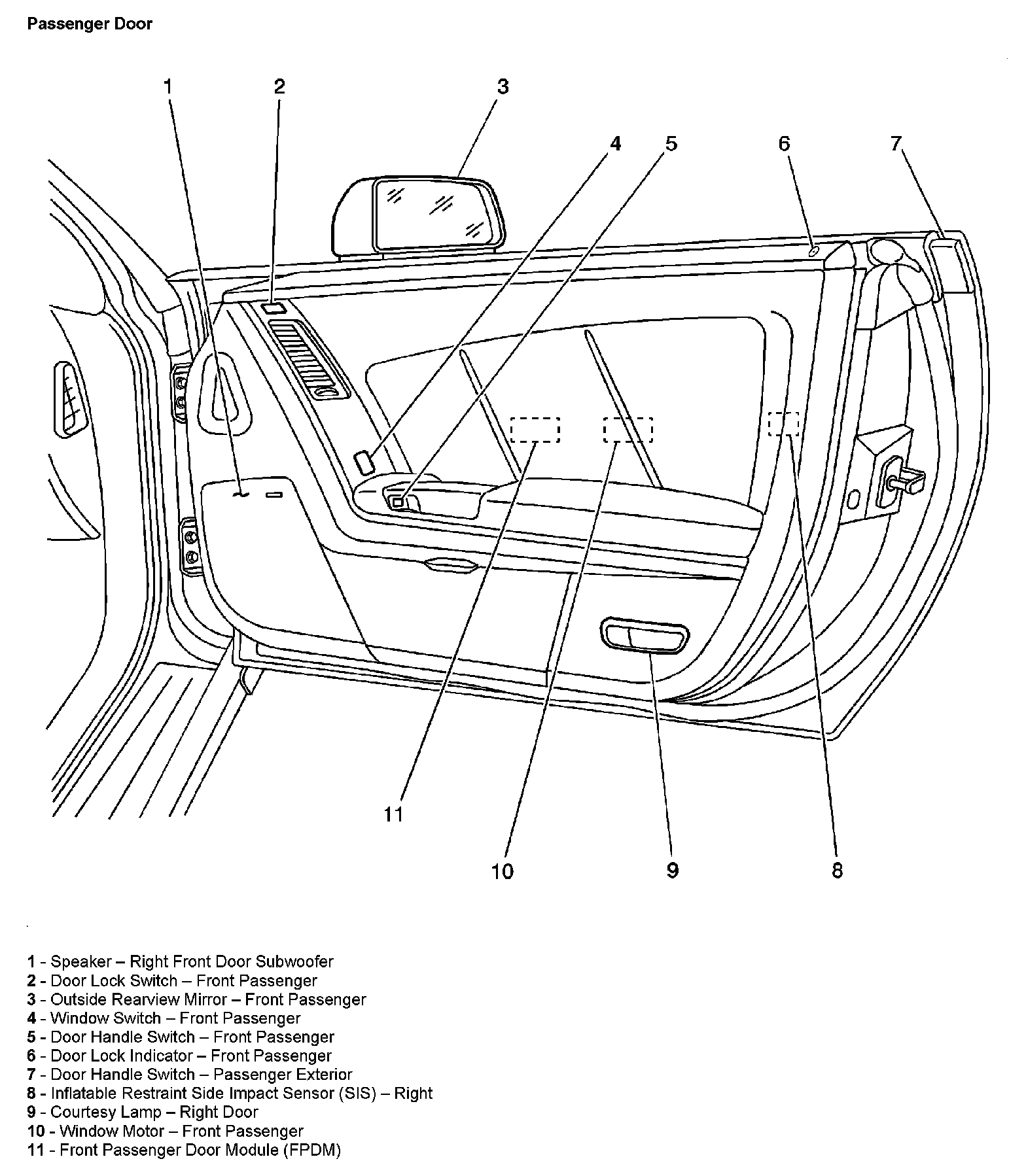 Passenger Door

1
2
3
4
5
6
7
11
10
9
8

1 - Speaker – Right Front Door Subwoofer
2 - Door Lock Switch – Front Passenger
3 - Outside Rearview Mirror – Front Passenger
4 - Window Switch – Front Passenger
5 - Door Handle Switch – Front Passenger
6 - Door Lock Indicator – Front Passenger
7 - Door Handle Switch – Passenger Exterior
8 - Inflatable Restraint Side Impact Sensor (SIS) – Right
9 - Courtesy Lamp – Right Door
10 - Window Motor – Front Passenger
11 - Front Passenger Door Module (FPDM)