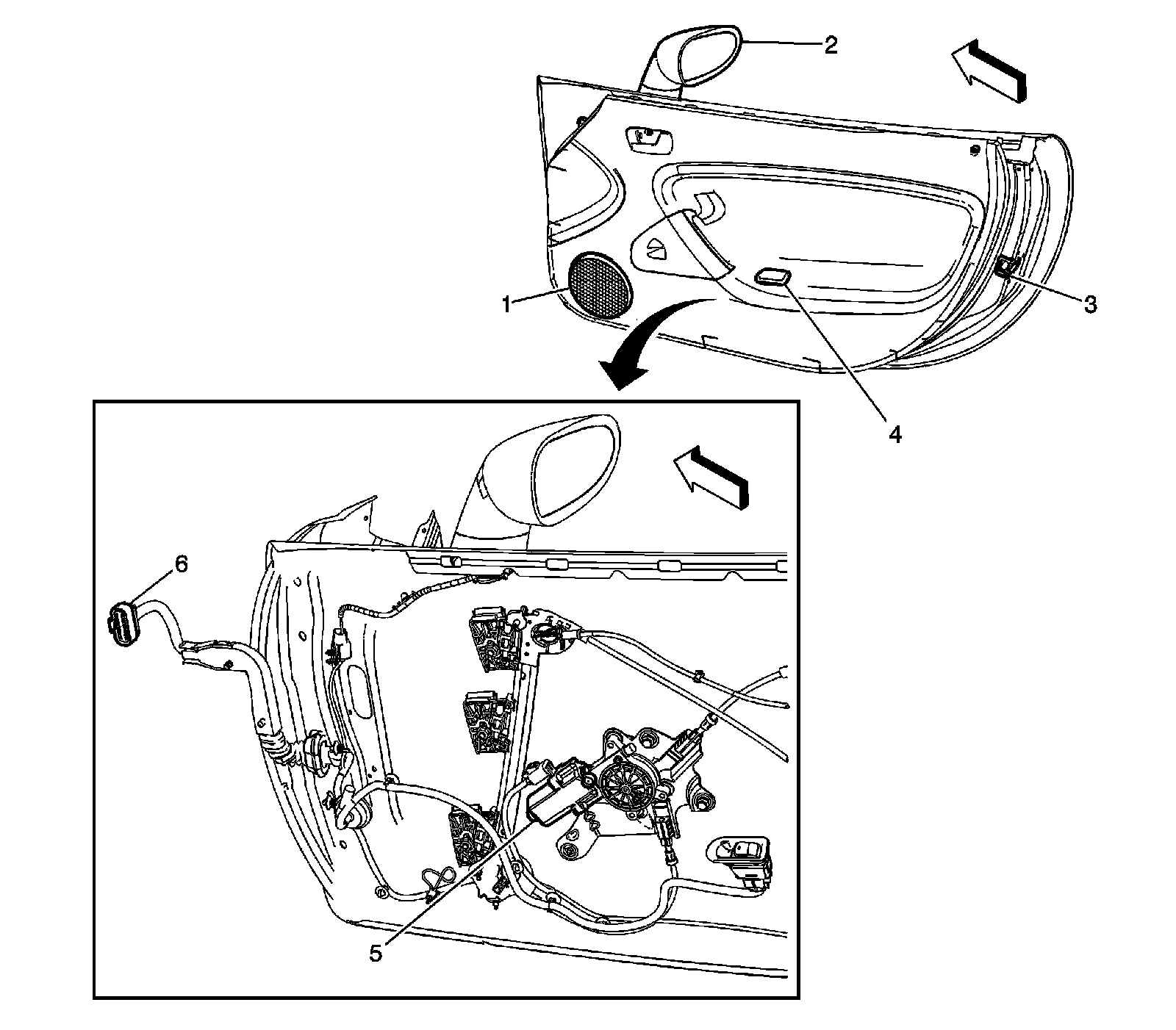 2
1
3
4
6
5