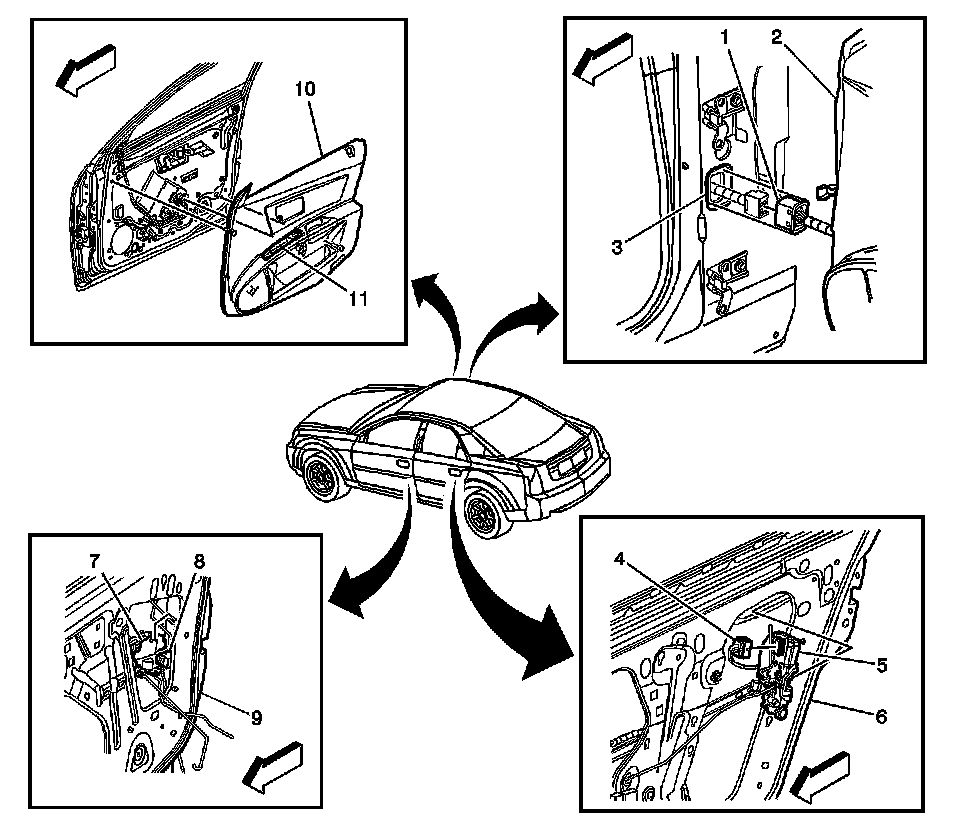 10
11
1
2
3
7
8
9
4
5
6