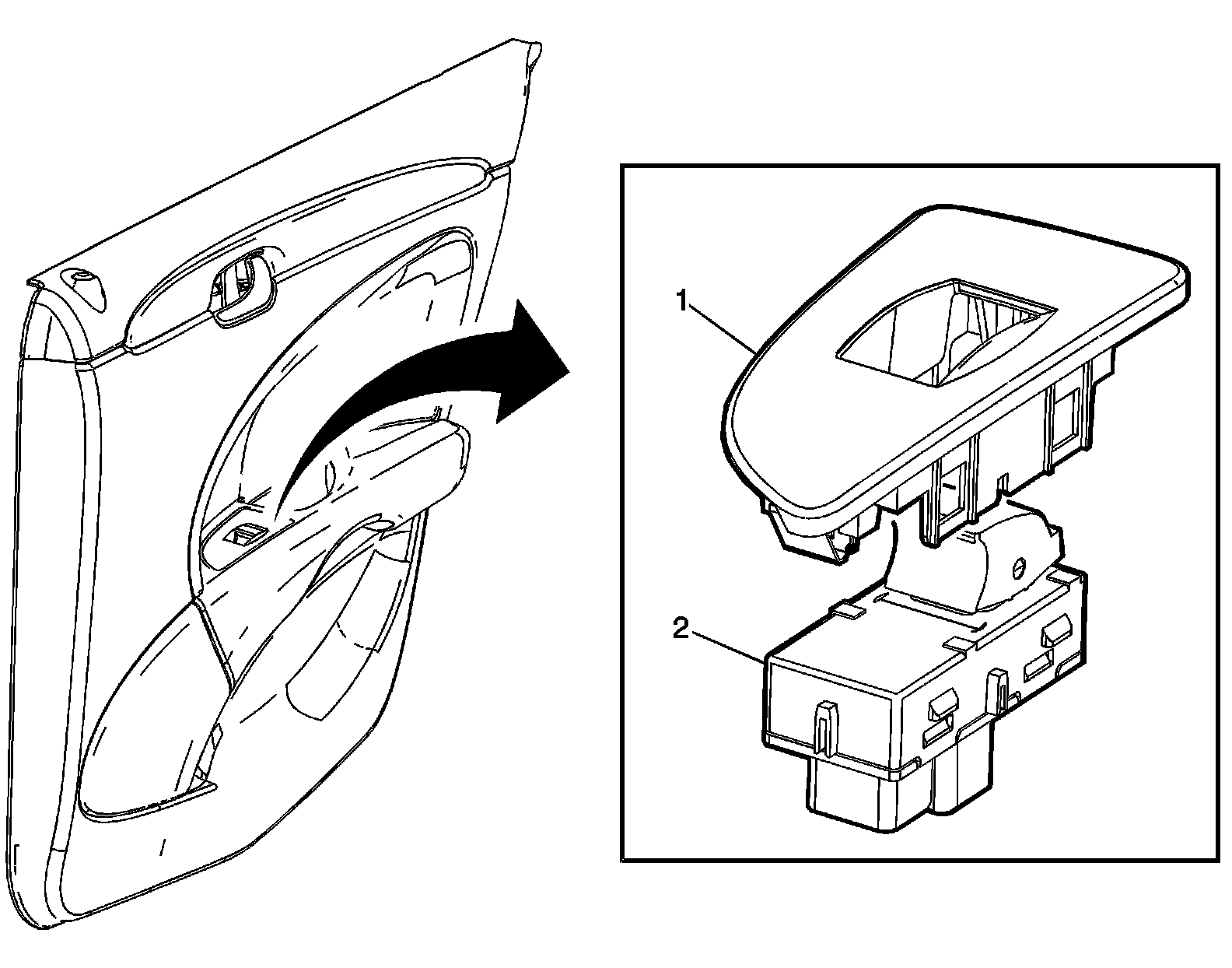 1

2