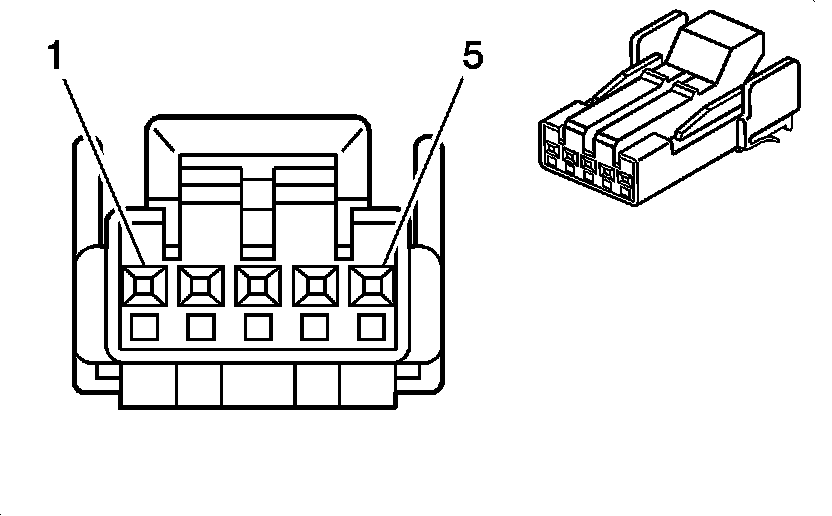 1
5