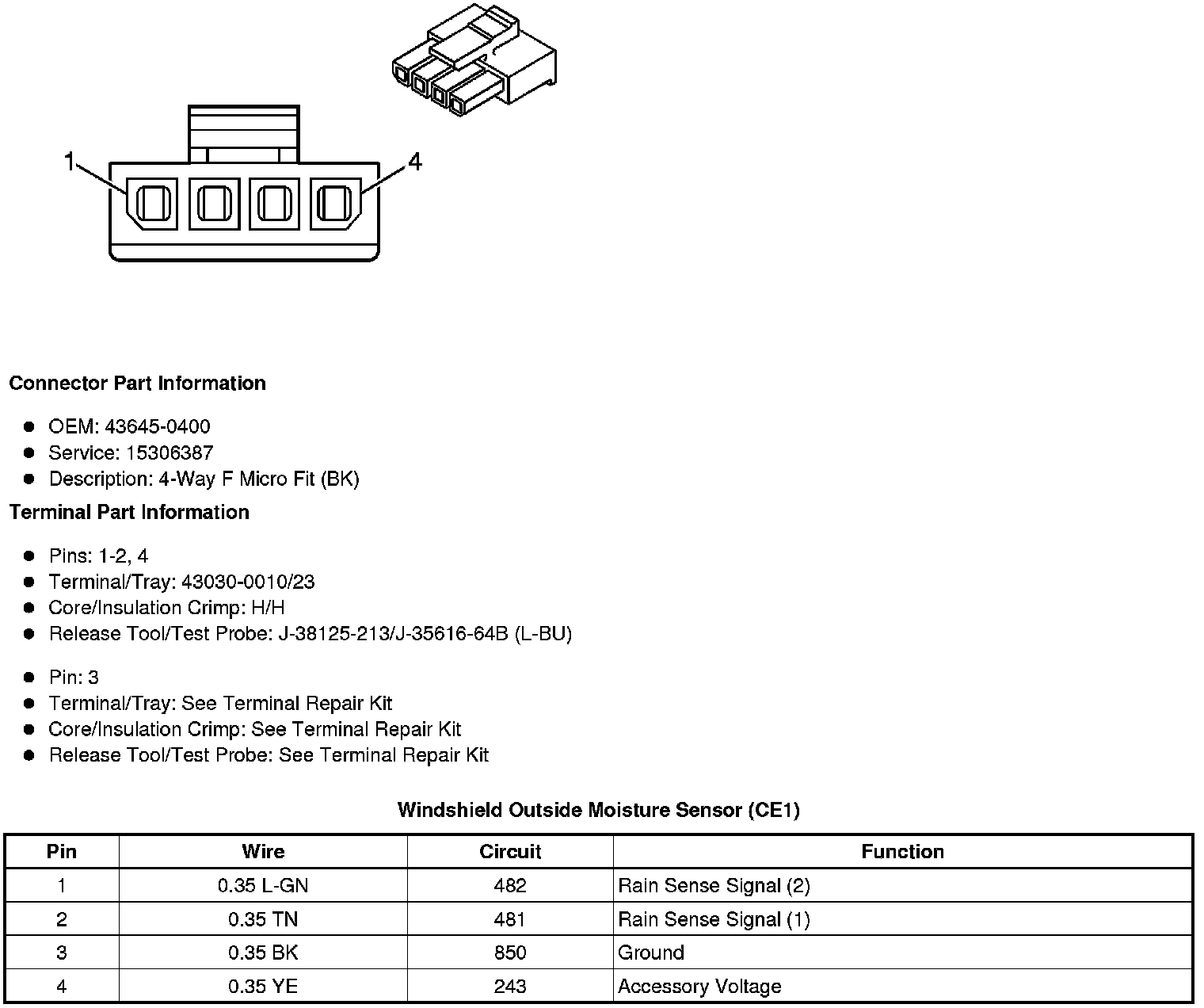 1

4

Connector Part Information

- OEM: 43645-0400
- Service: 15306387
- Description: 4-Way F Micro Fit (BK)

Terminal Part Information

- Pins: 1-2, 4
- Terminal/Tray: 43030-0010/23
- Core/Insulation Crimp: H/H
- Release Tool/Test Probe: J-38125-213/J-35616-64B (L-BU)

- Pin: 3
- Terminal/Tray: See Terminal Repair Kit
- Core/Insulation Crimp: See Terminal Repair Kit
- Release Tool/Test Probe: See Terminal Repair Kit

Windshield Outside Moisture Sensor (CE1)

| Pin | Wire | Circuit | Function |
|---|---|---|---|
| 1 | 0.35 L-GN | 482 | Rain Sense Signal (2) |
| 2 | 0.35 TN | 481 | Rain Sense Signal (1) |
| 3 | 0.35 BK | 850 | Ground |
| 4 | 0.35 YE | 243 | Accessory Voltage |