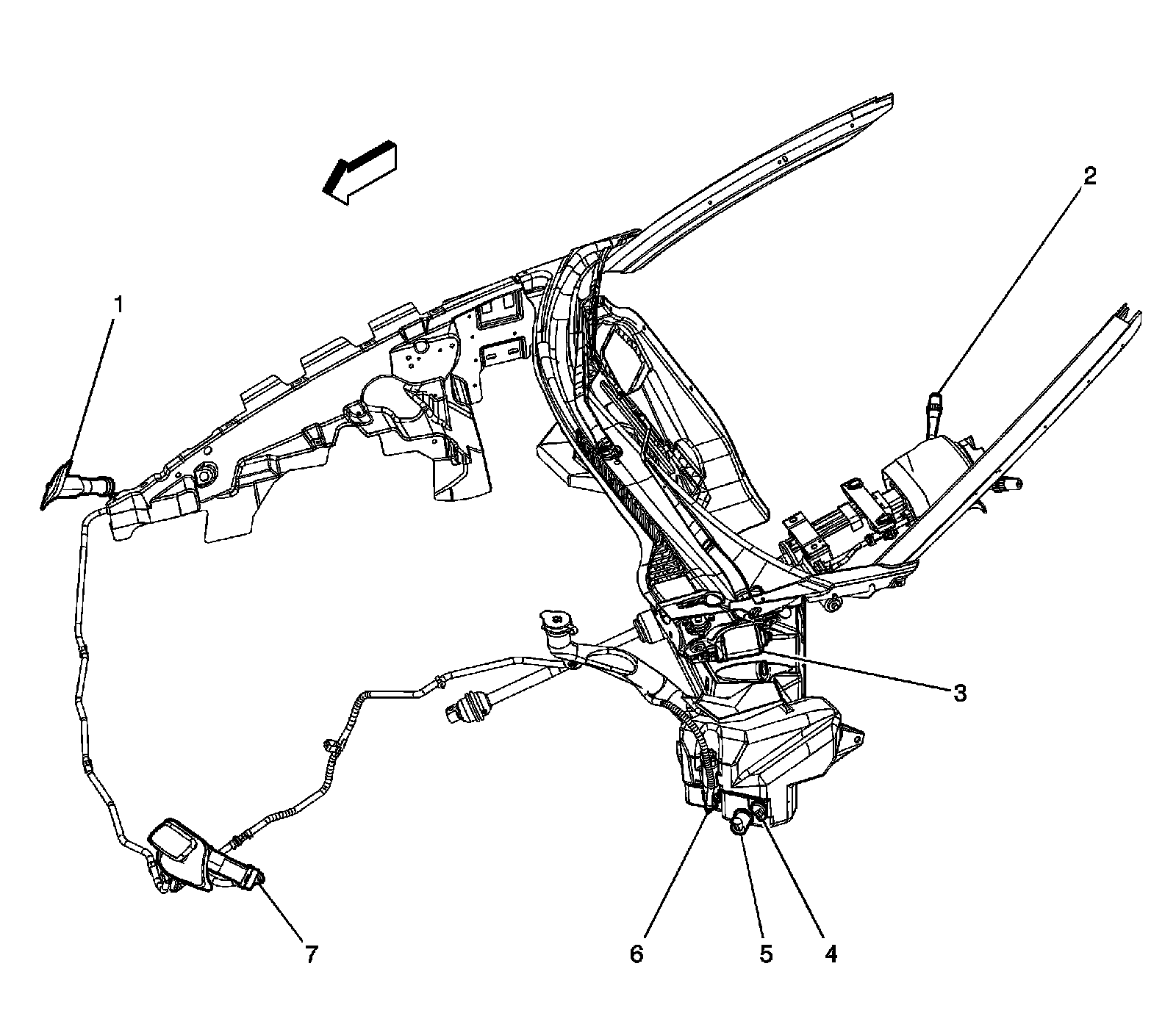 2

1

3

7

6

5

4