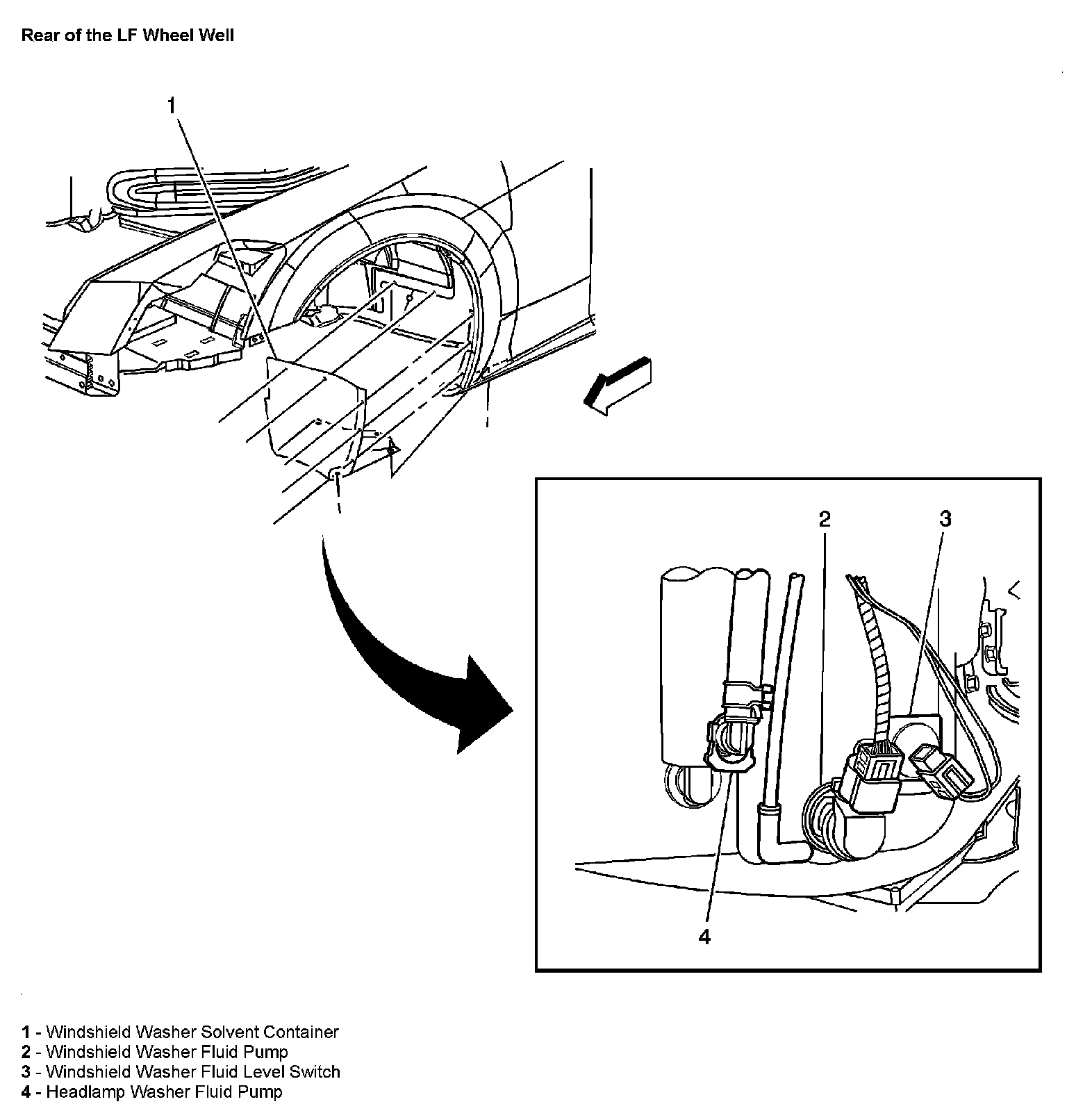 Rear of the LF Wheel Well

1

2

3

4

1 - Windshield Washer Solvent Container
2 - Windshield Washer Fluid Pump
3 - Windshield Washer Fluid Level Switch
4 - Headlamp Washer Fluid Pump