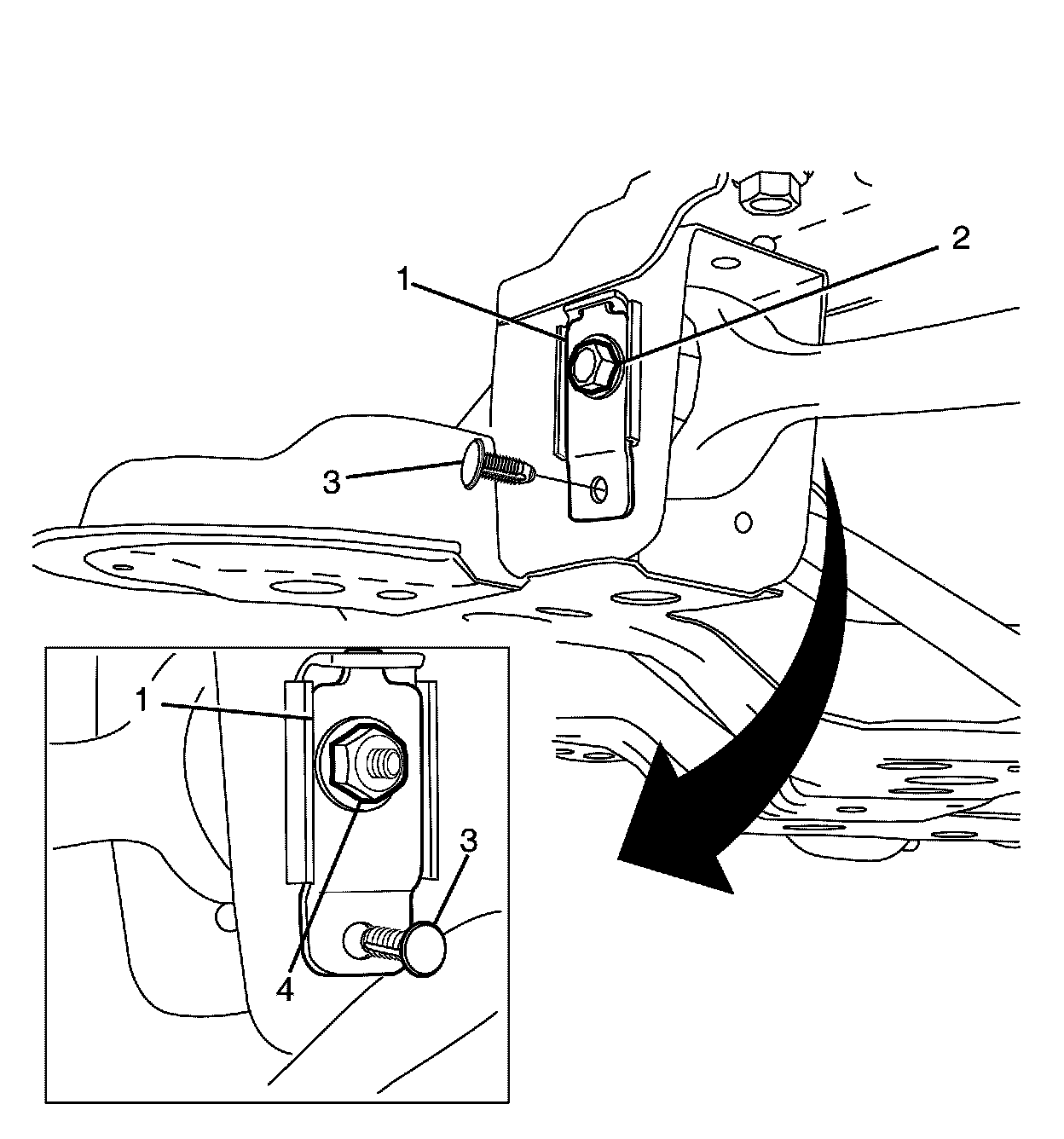 1
2
3
1
3
4