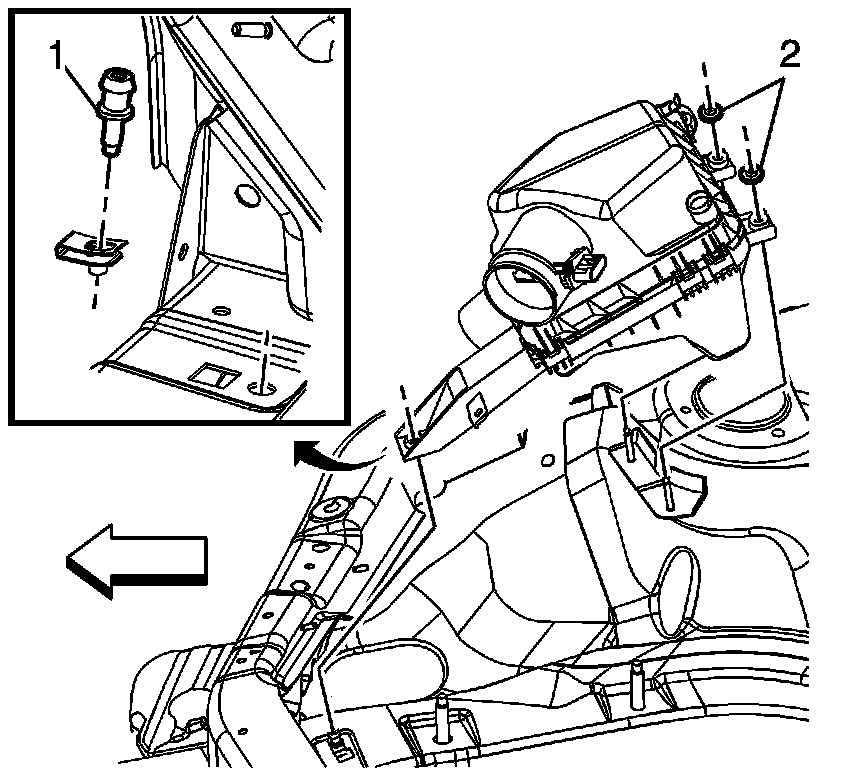 1

2